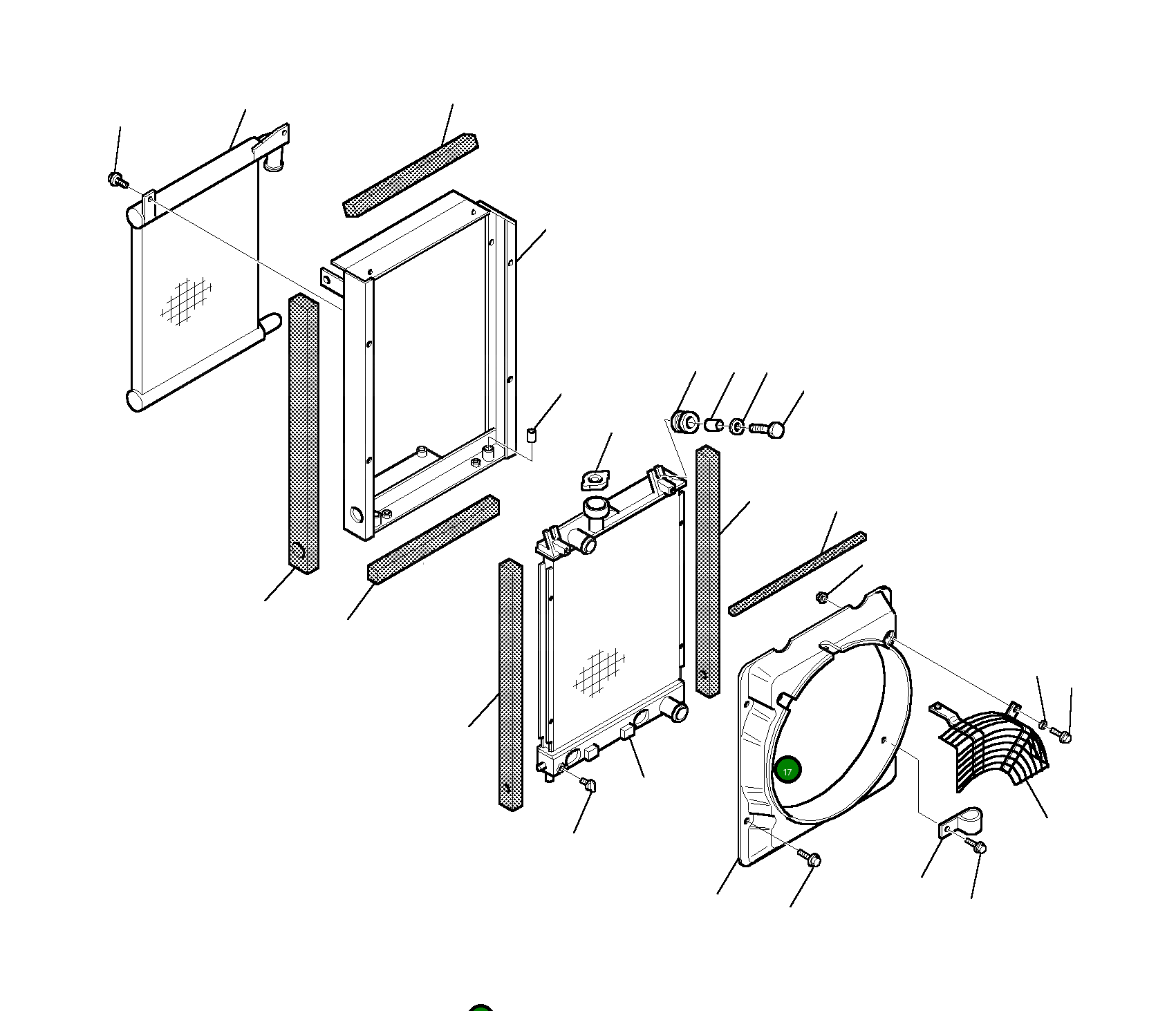 17