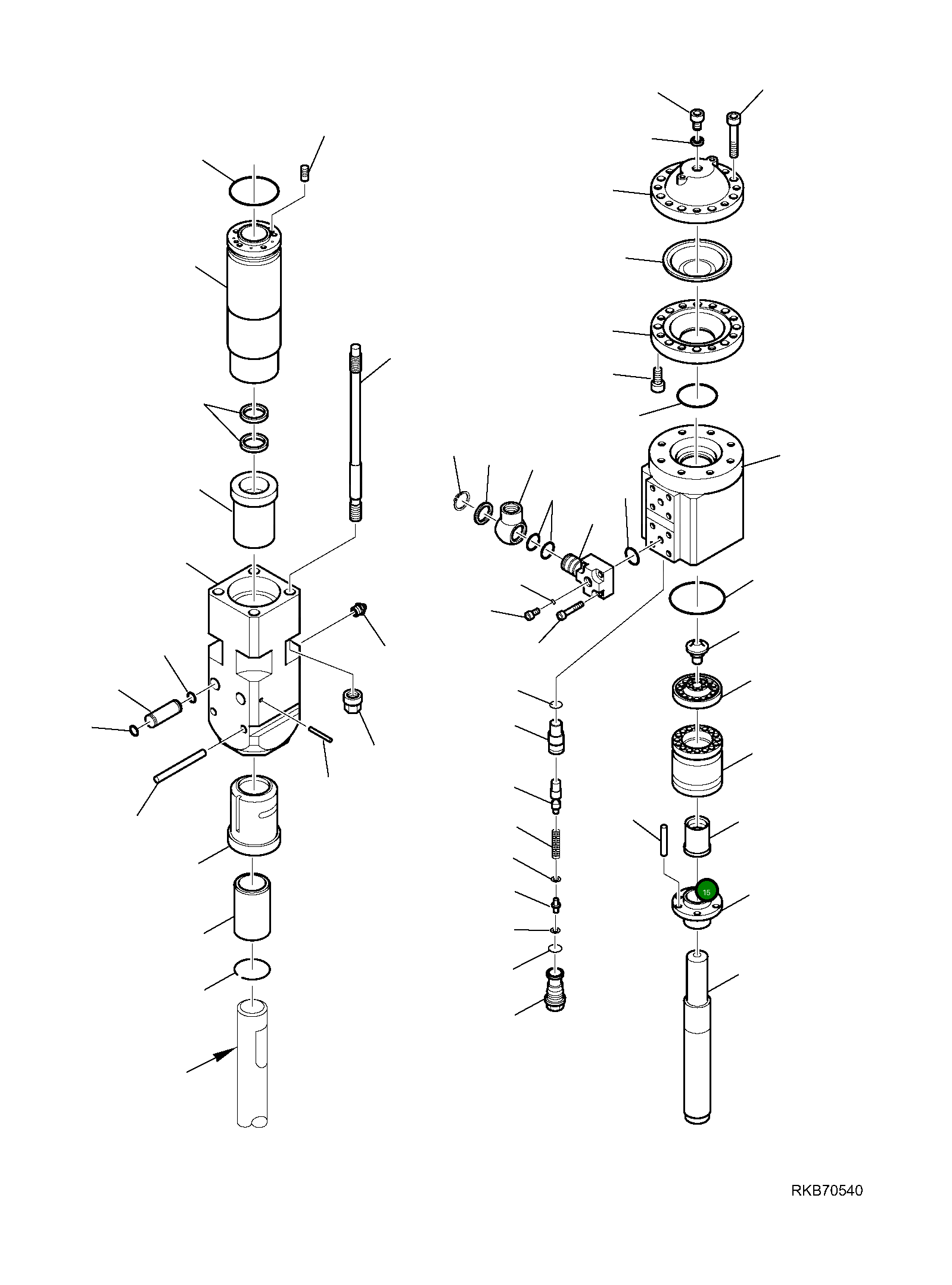 15

RKB70540