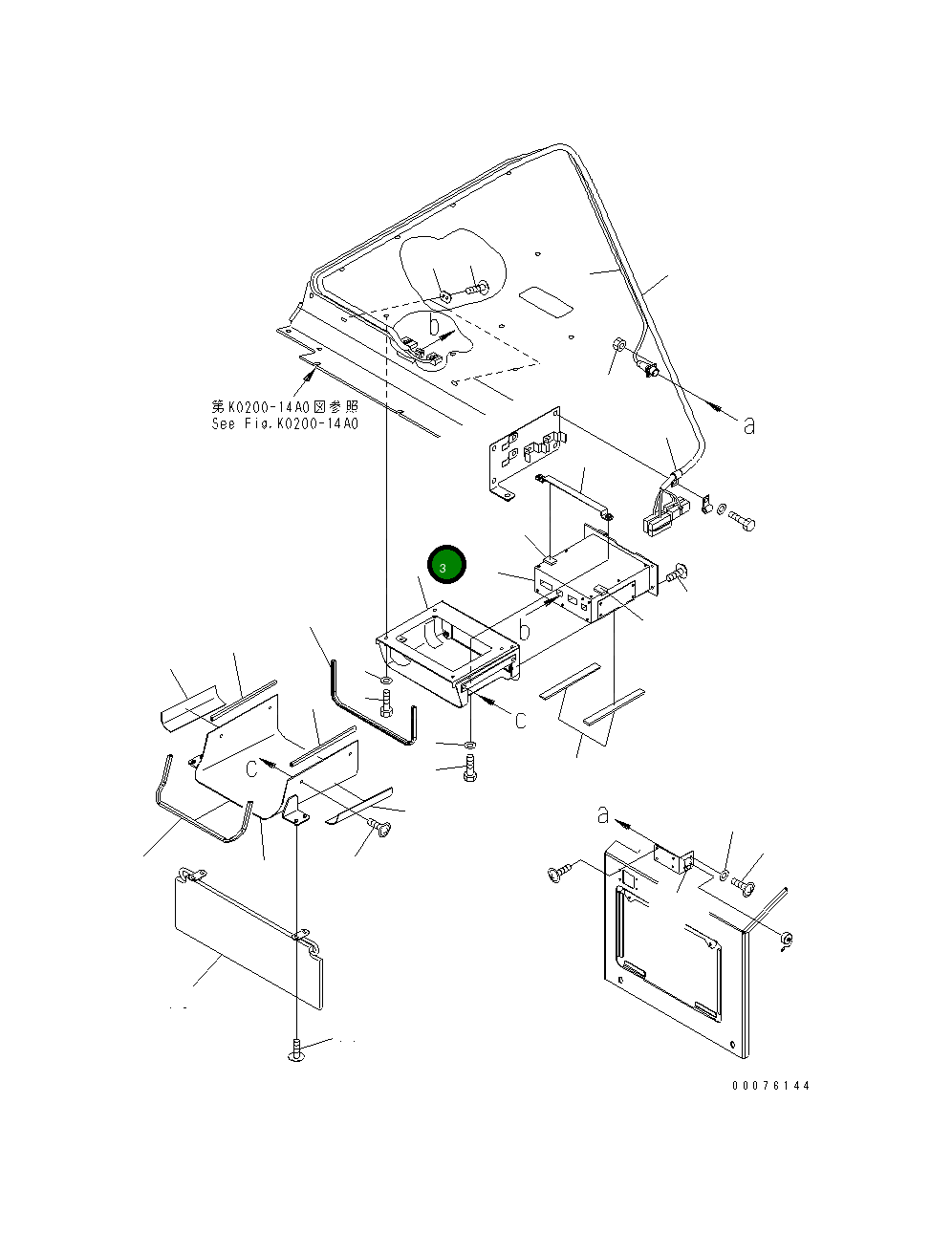 b

第K0200-14A0図参照
See Fig.K0200-14A0

a

3

b

c

c

a

00076144