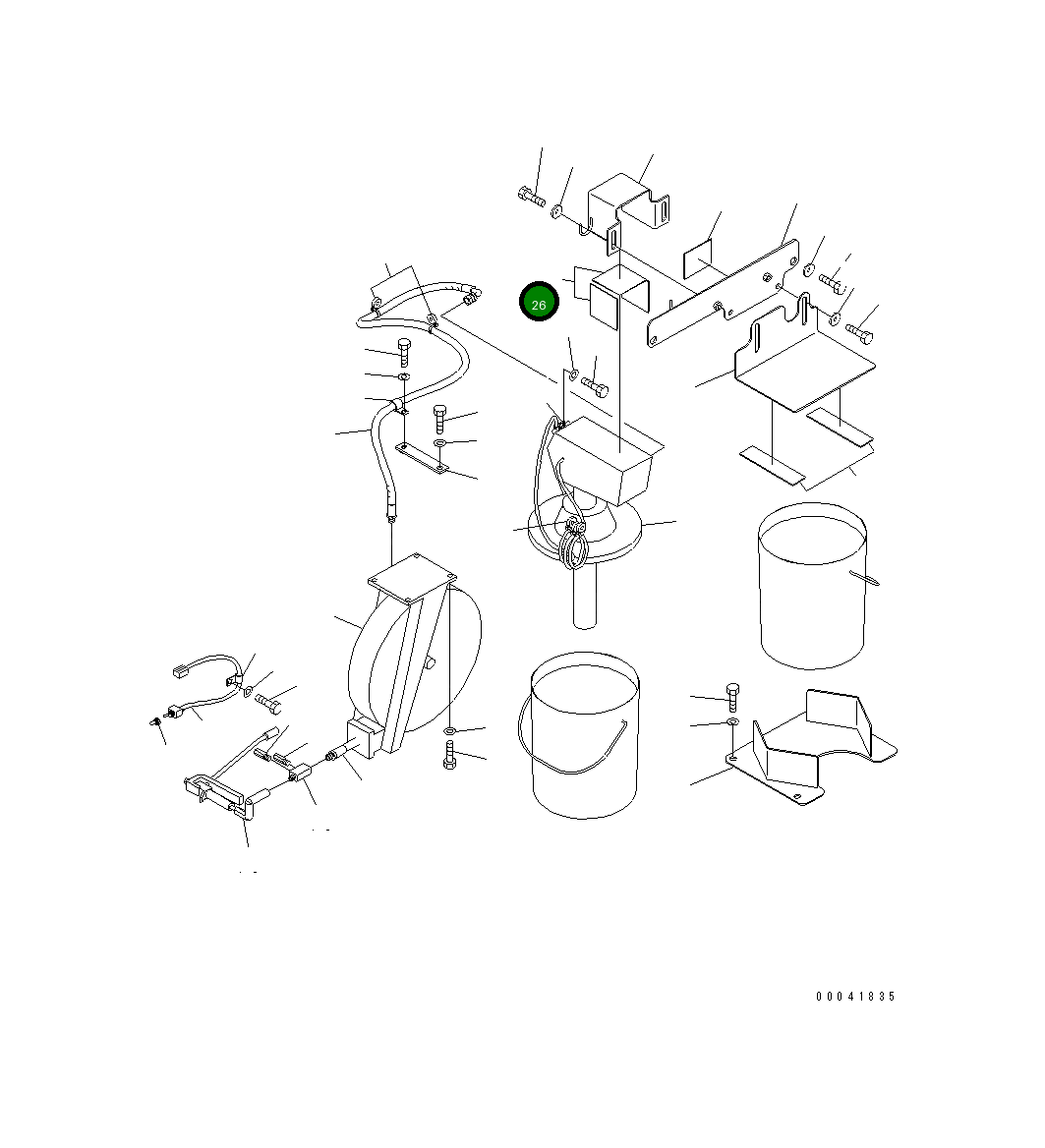 26

00041835