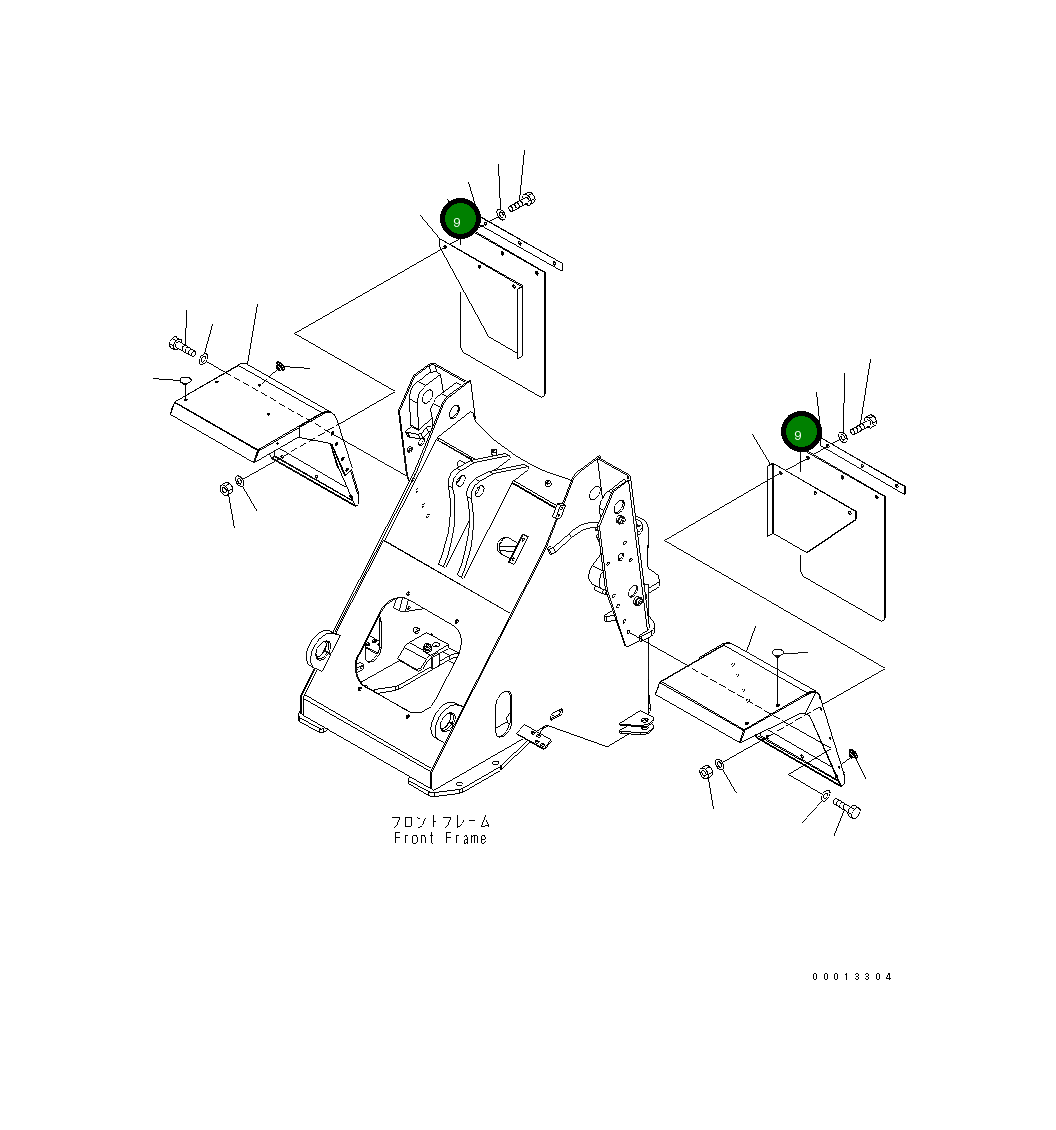 9

9

フロントフレーム
Front Frame

00013304