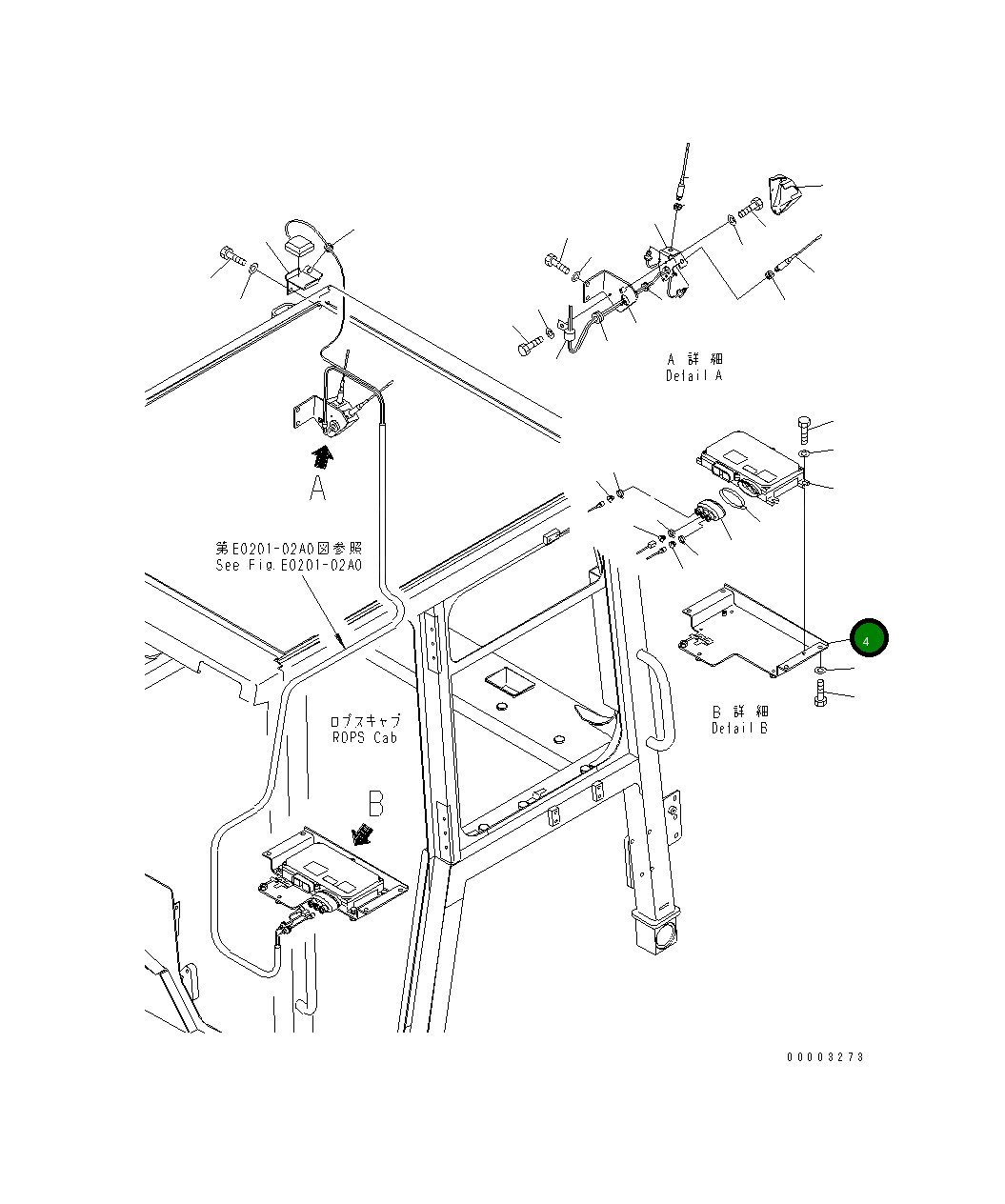 A 詳 細
Detail A

A

第E0201-02A0図参照
See Fig.E0201-02A0

4

B 詳 細
Detail B

ロプスキャブ
ROPS Cab

B

00003273