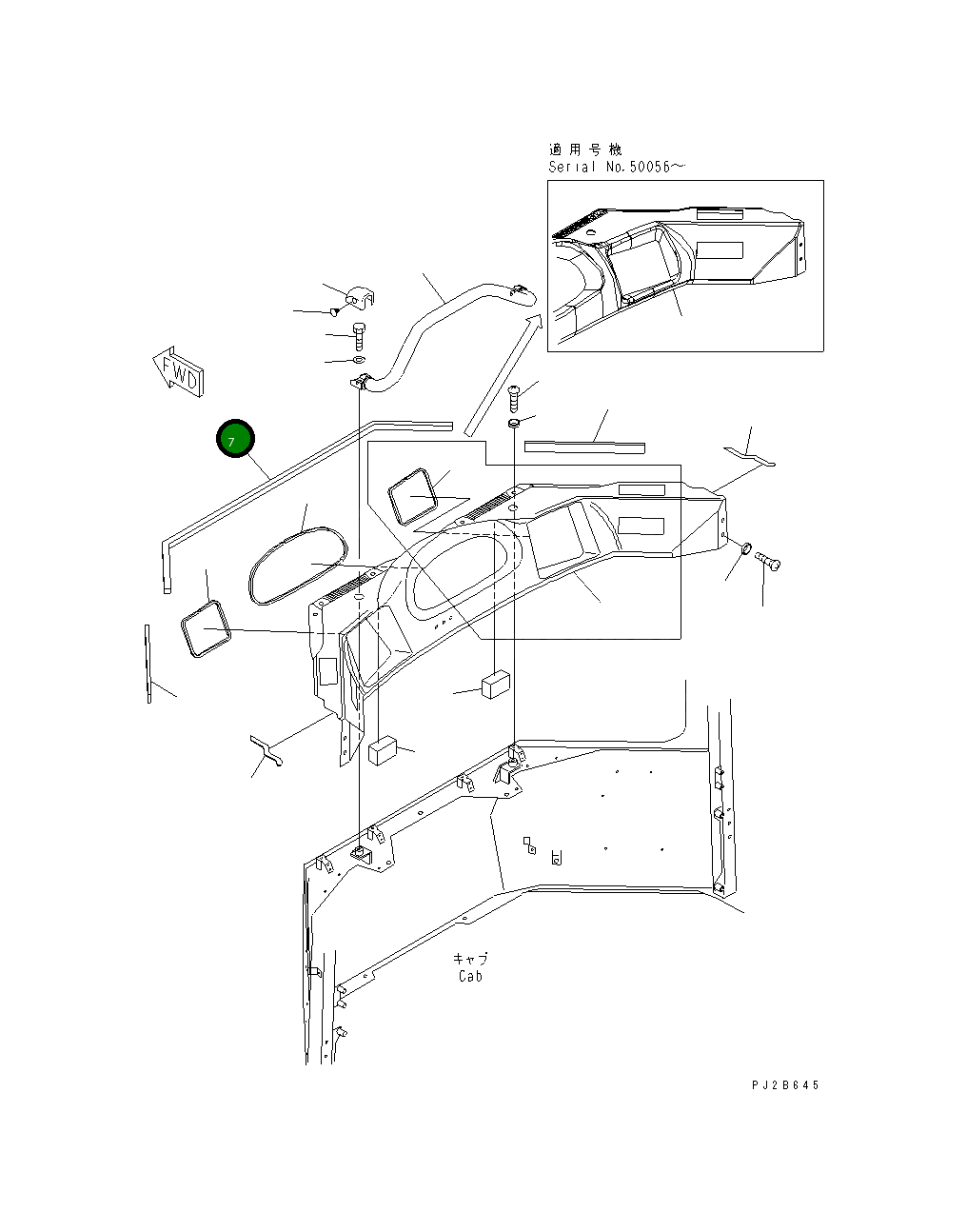 適用号機
Serial No.50056～

FWD

7

キャブ
Cab

PJ2B645