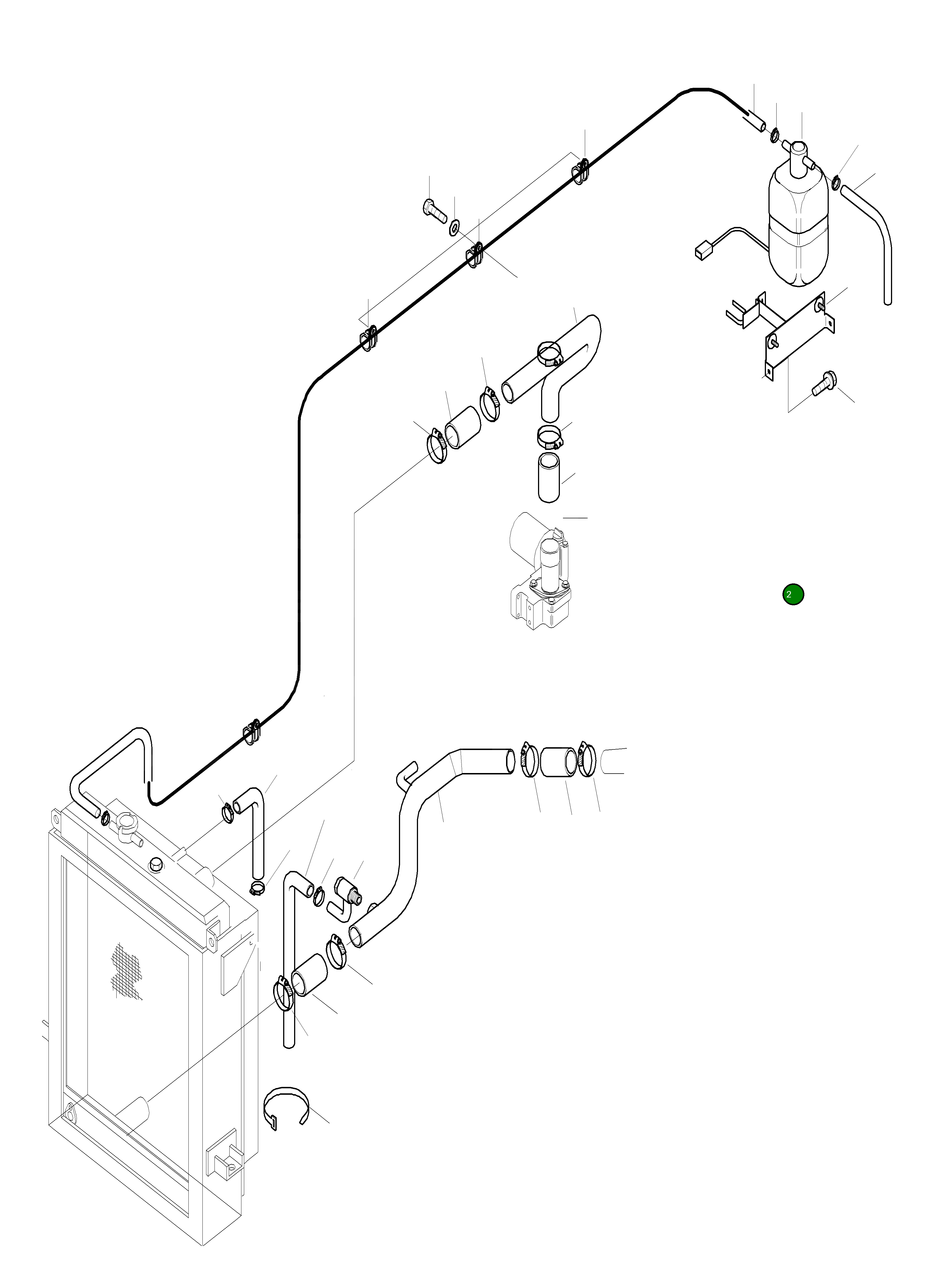 2