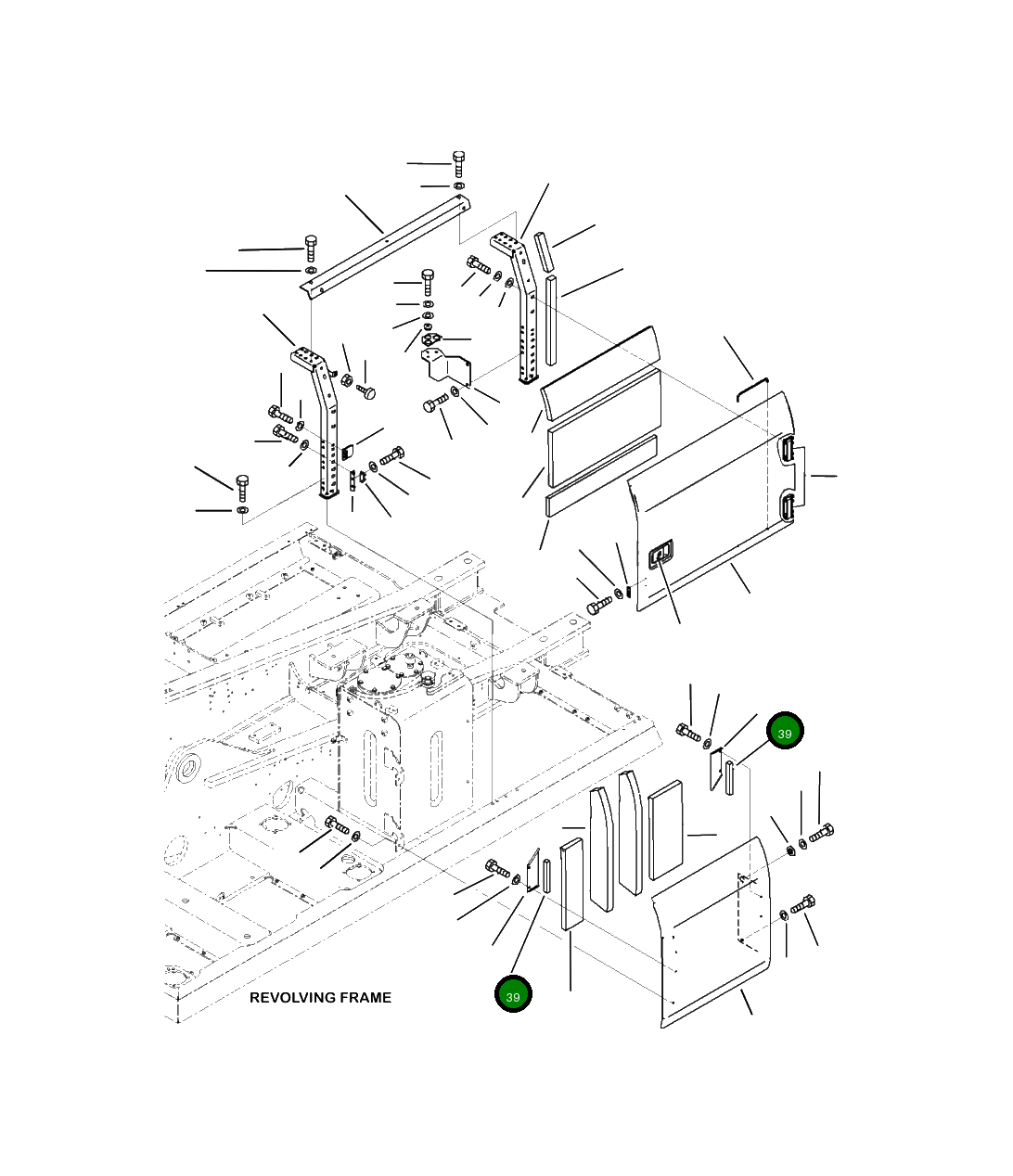 39

REVOLVING FRAME

39