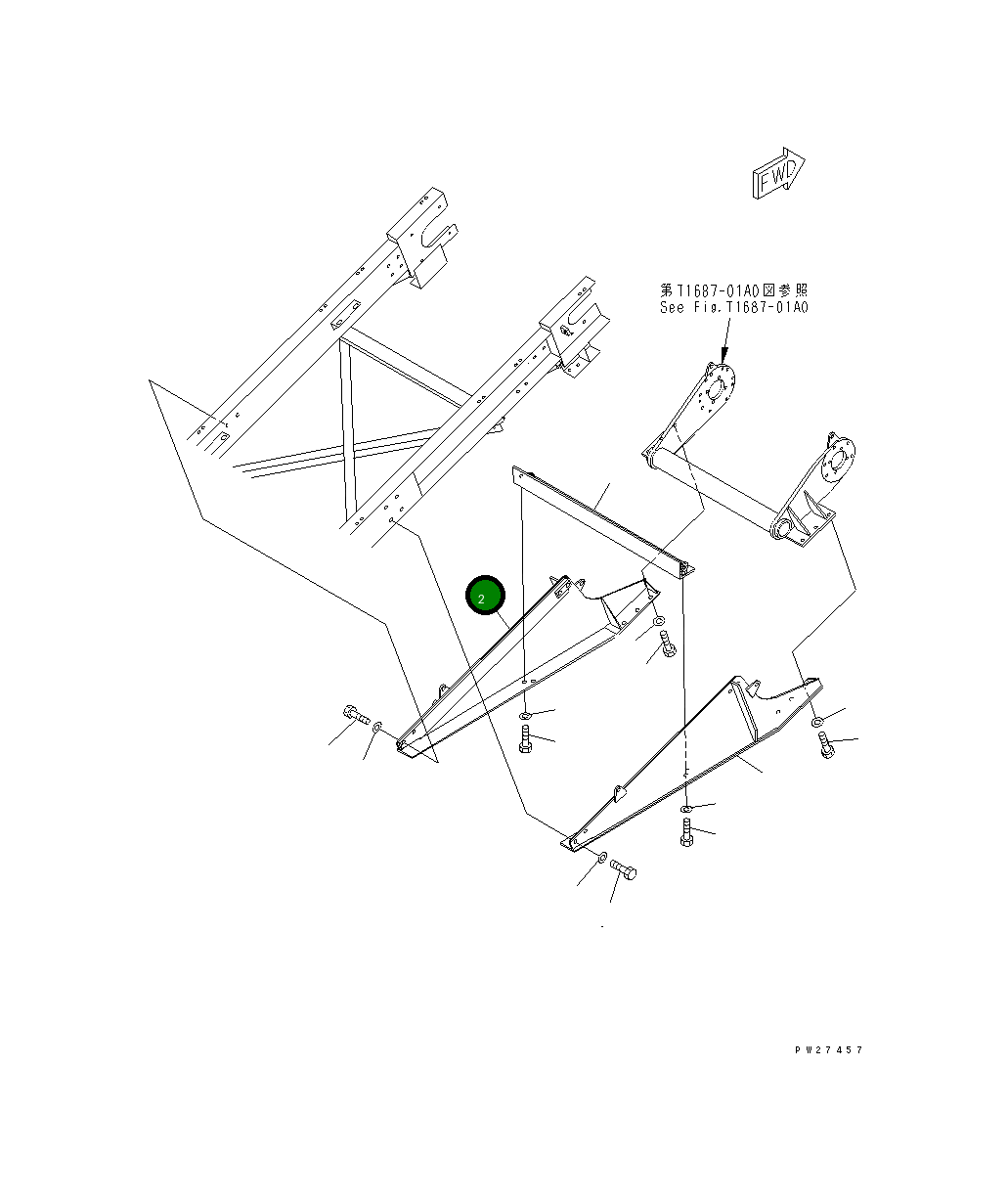 FWD

第T1687-01A0図参照
See Fig.T1687-01A0

2

PW27457