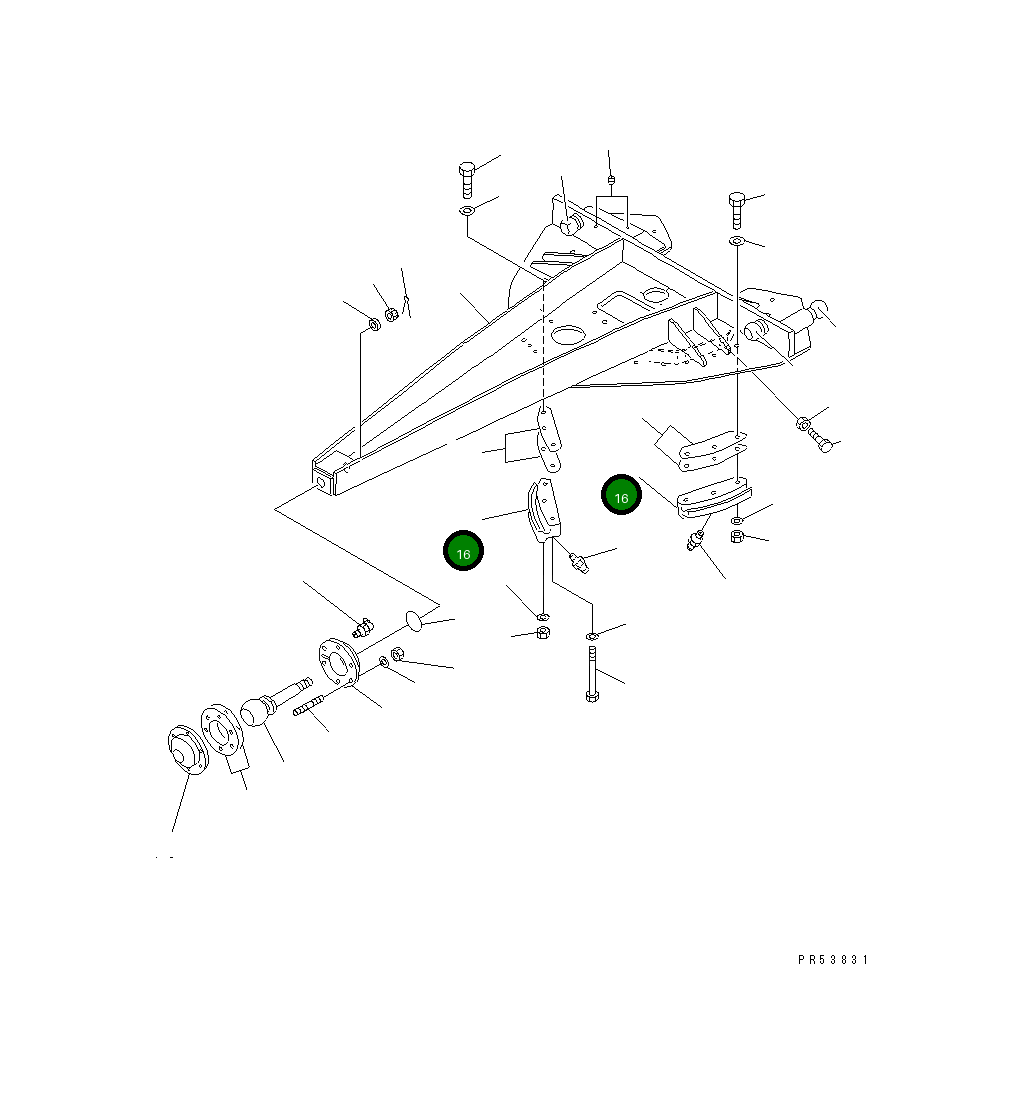 16

16

PR53831