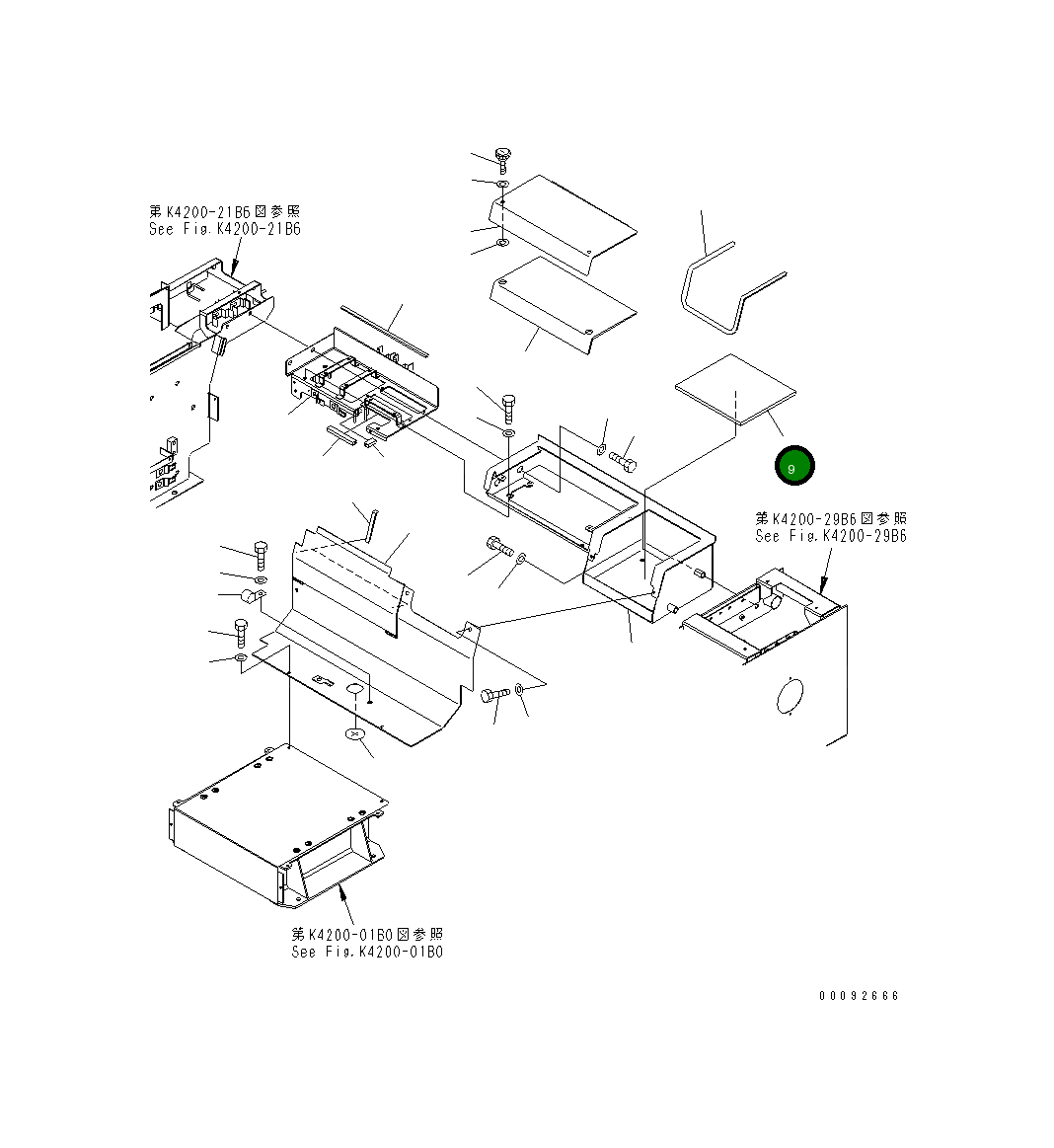 第K4200-21B6図参照
See Fig.K4200-21B6

9

第K4200-29B6図参照
See Fig.K4200-29B6

第K4200-01B0図参照
See Fig.K4200-01B0

00092666