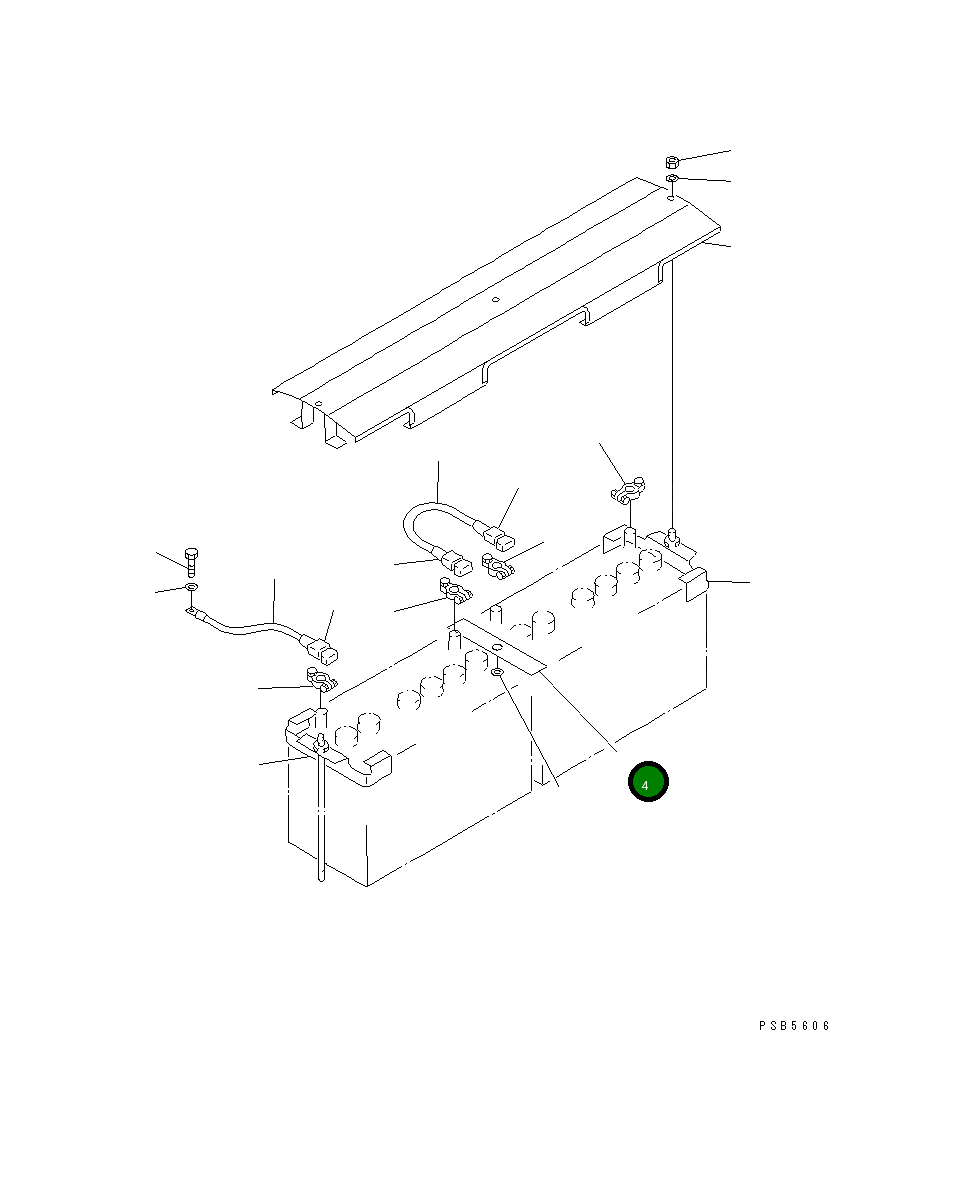 4

PSB5606