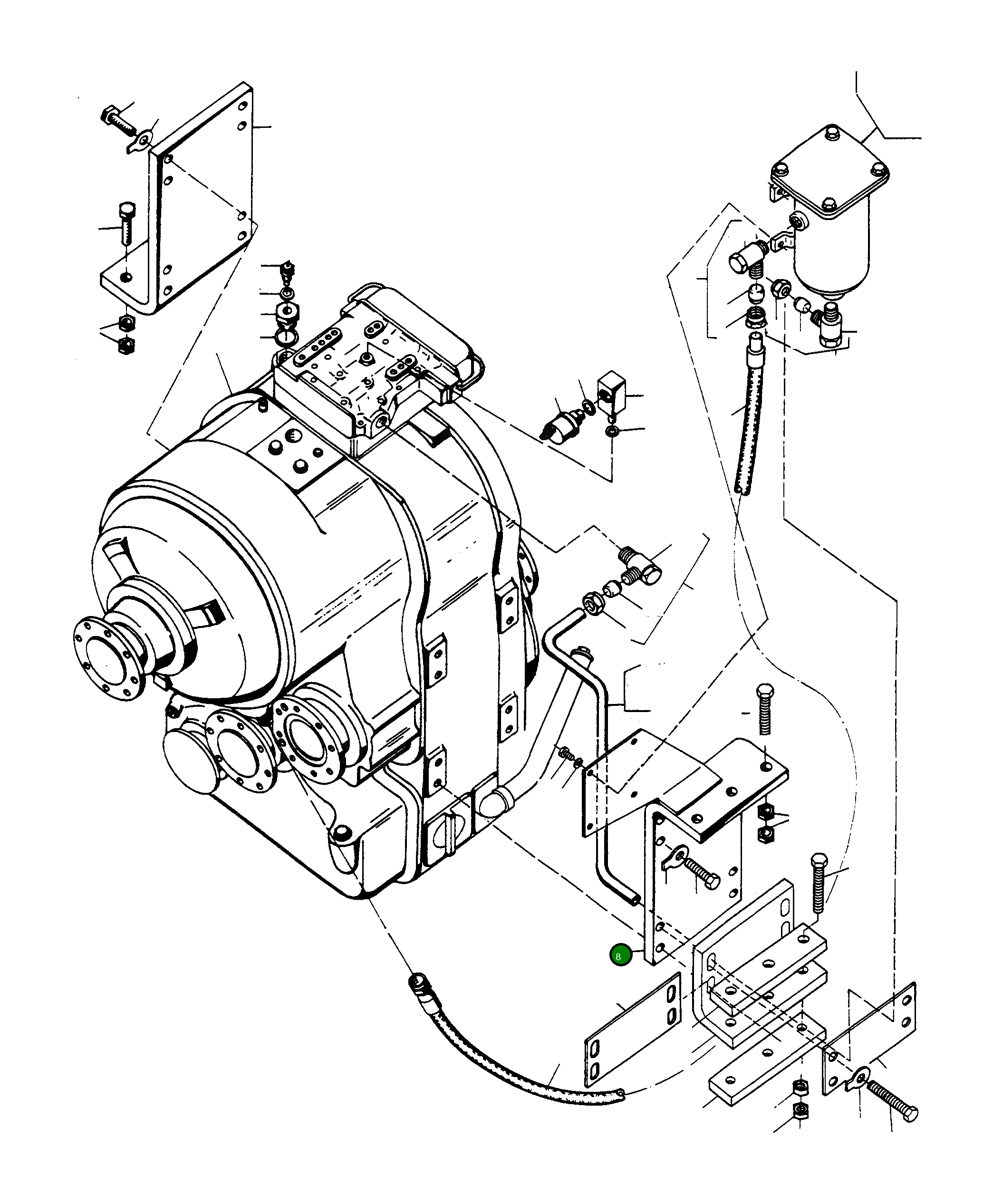 8