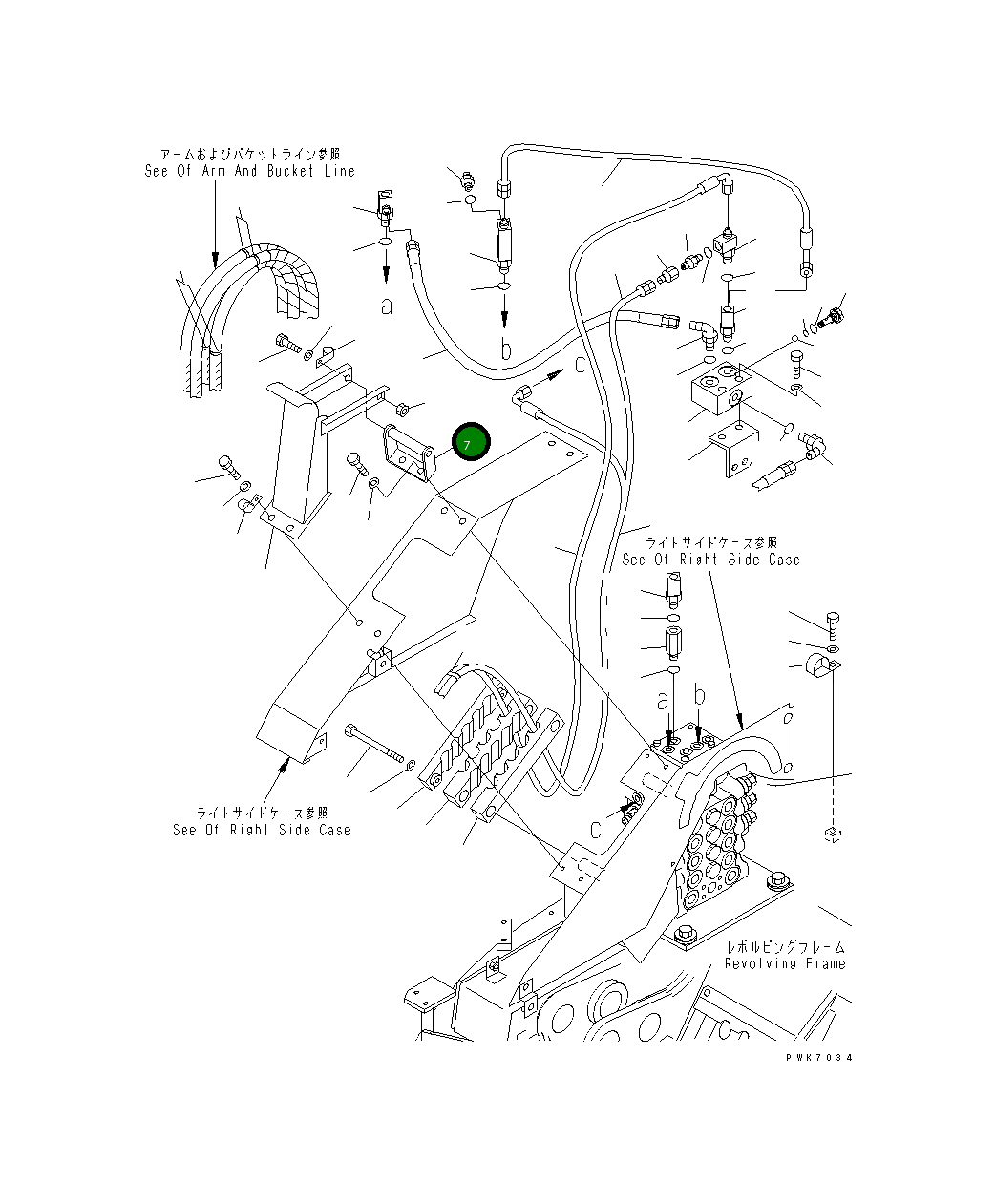 アームおよびバケットライン参照
See Of Arm And Bucket Line

a

b

c

7

ライトサイドケース参照
See Of Right Side Case

a

b

c

ライトサイドケース参照
See Of Right Side Case

レボルビングフレーム
Revolving Frame

PWK7034