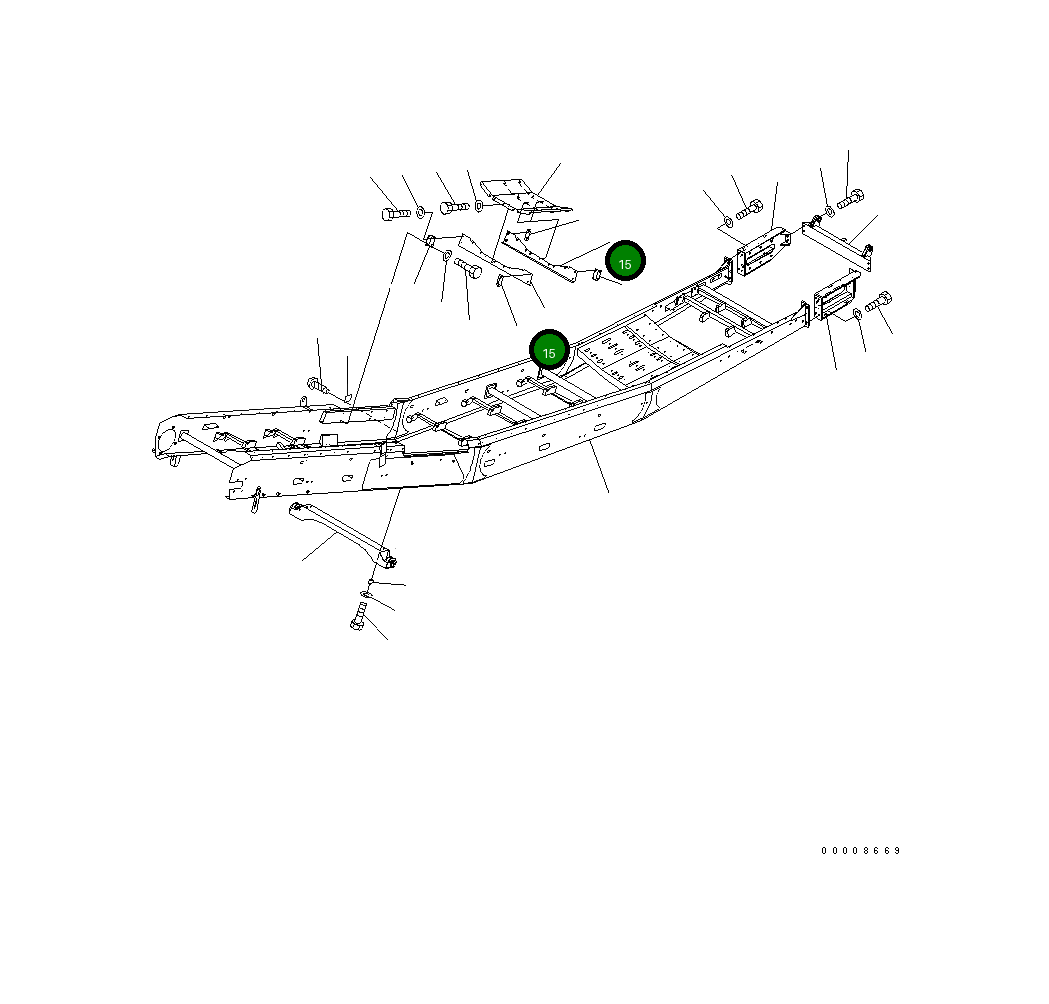 15

15

00008669