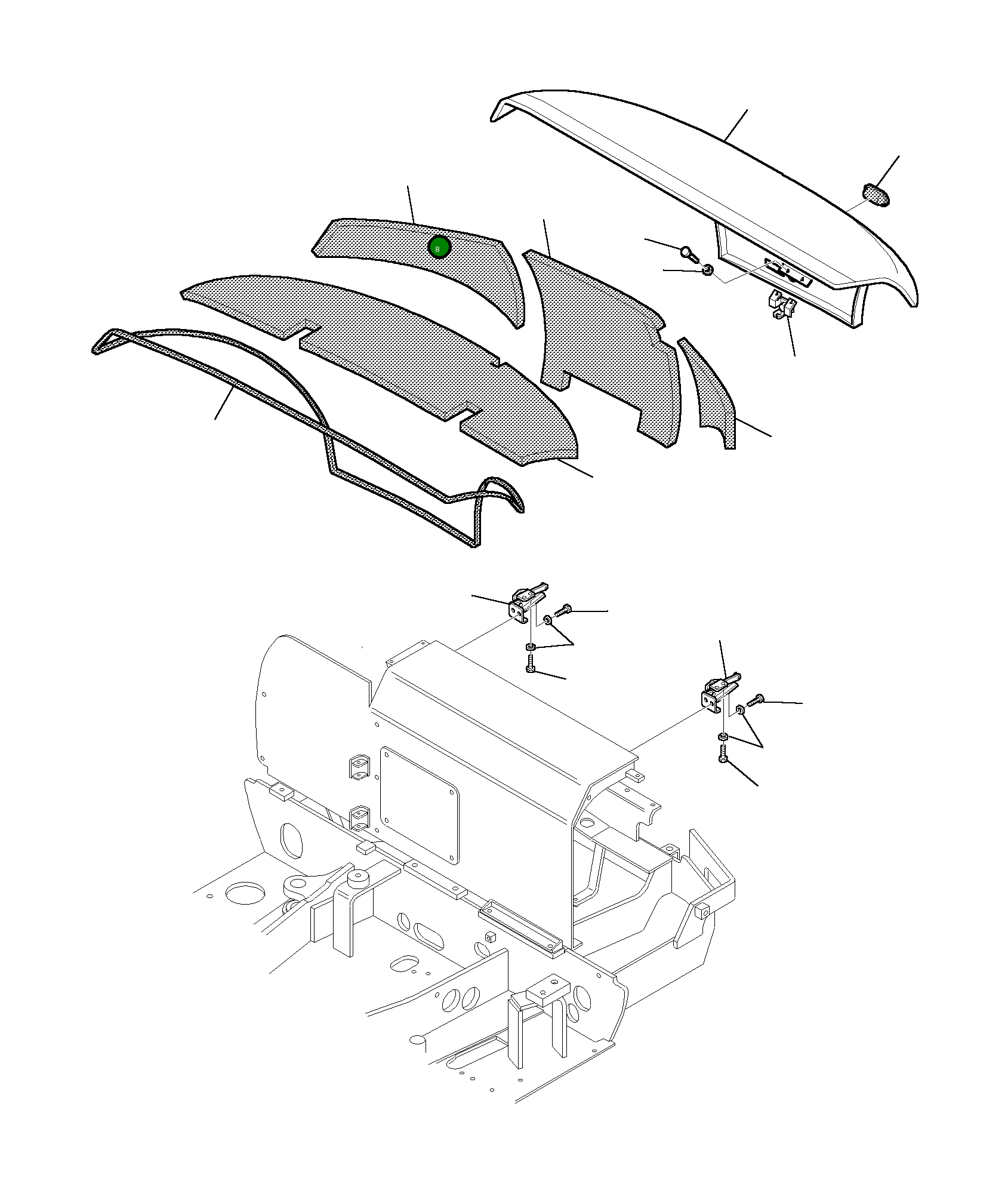 8