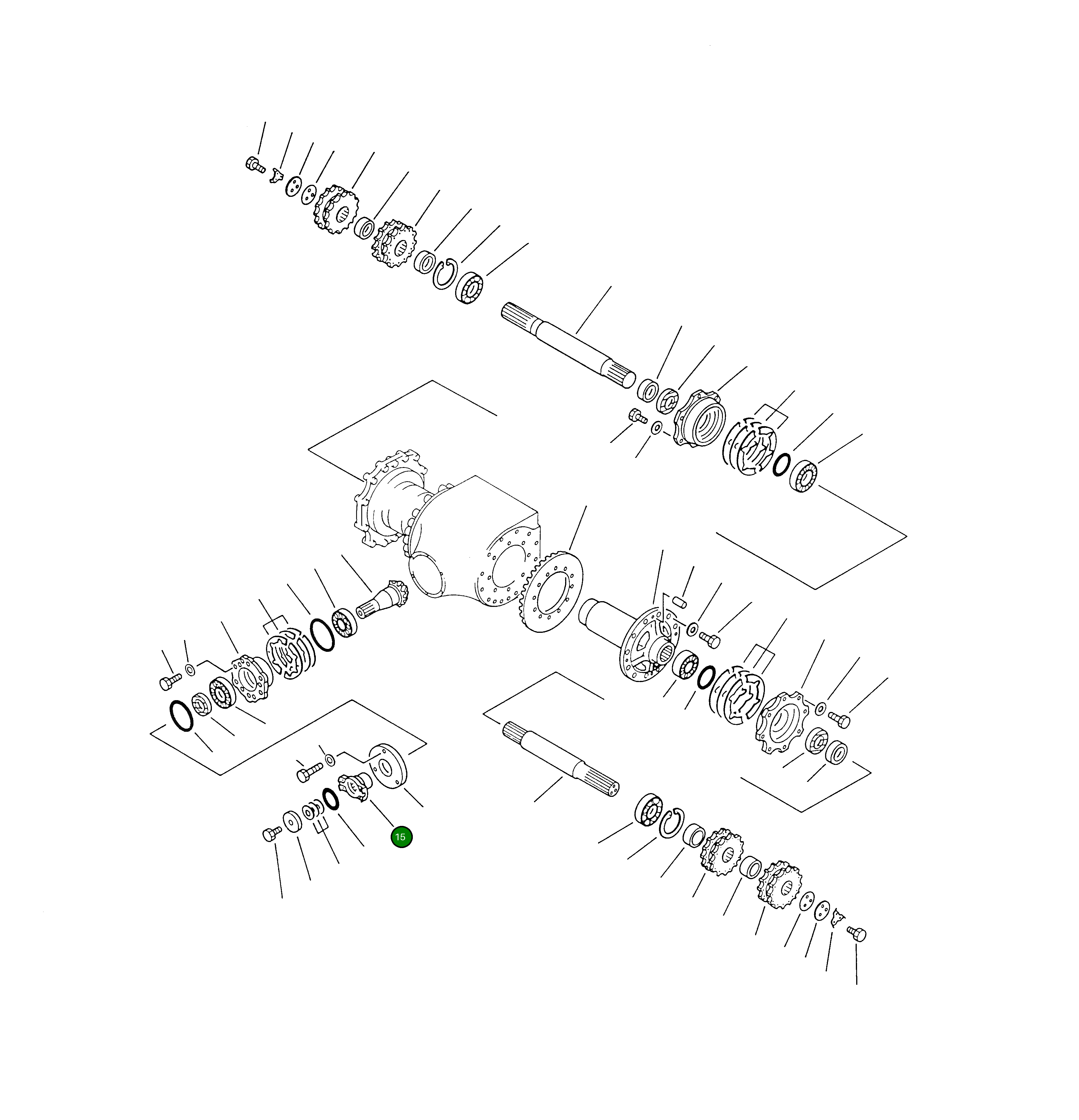 15