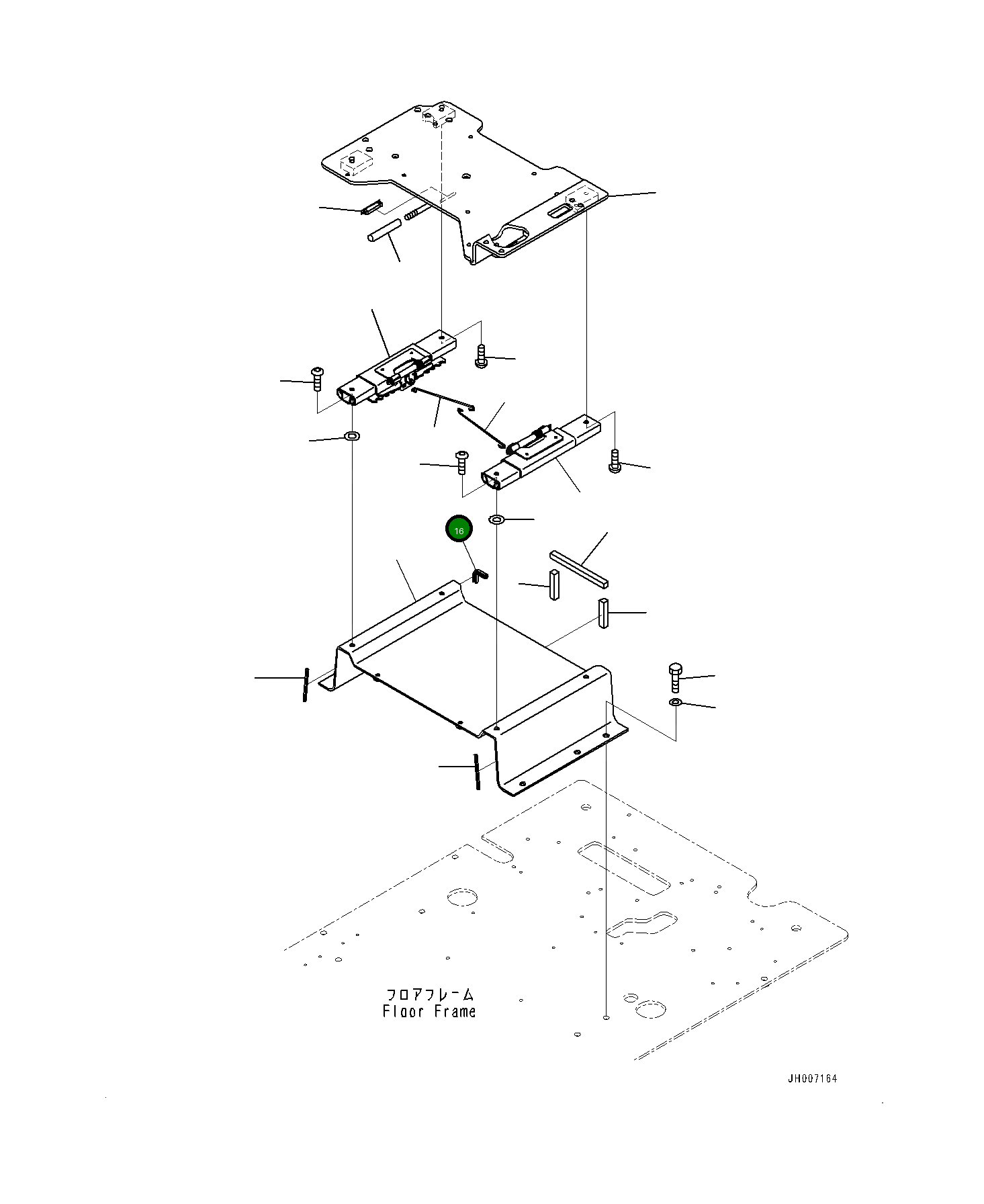 16

フロアフレーム
Floor Frame

JH007164