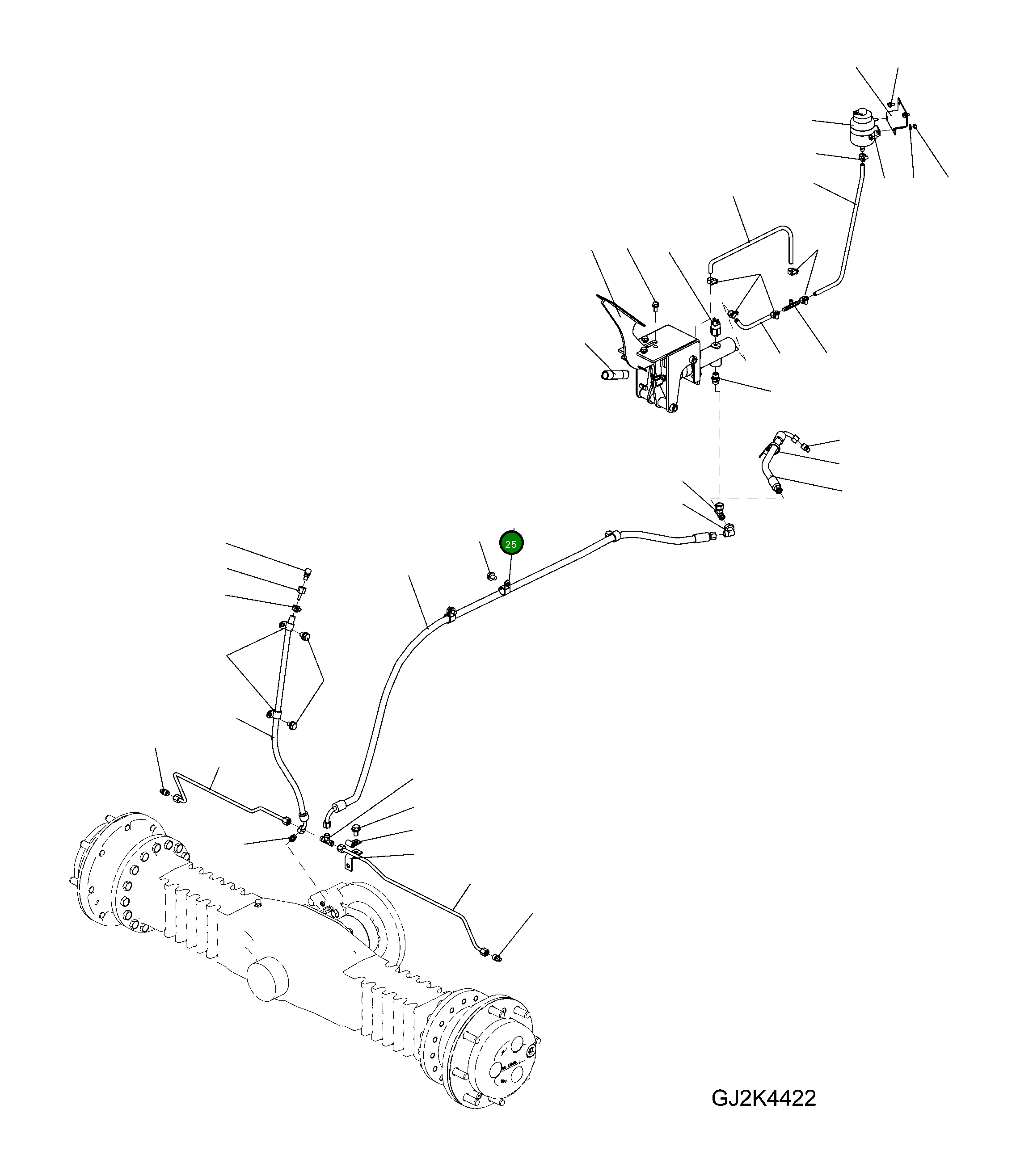 25

GJ2K4422