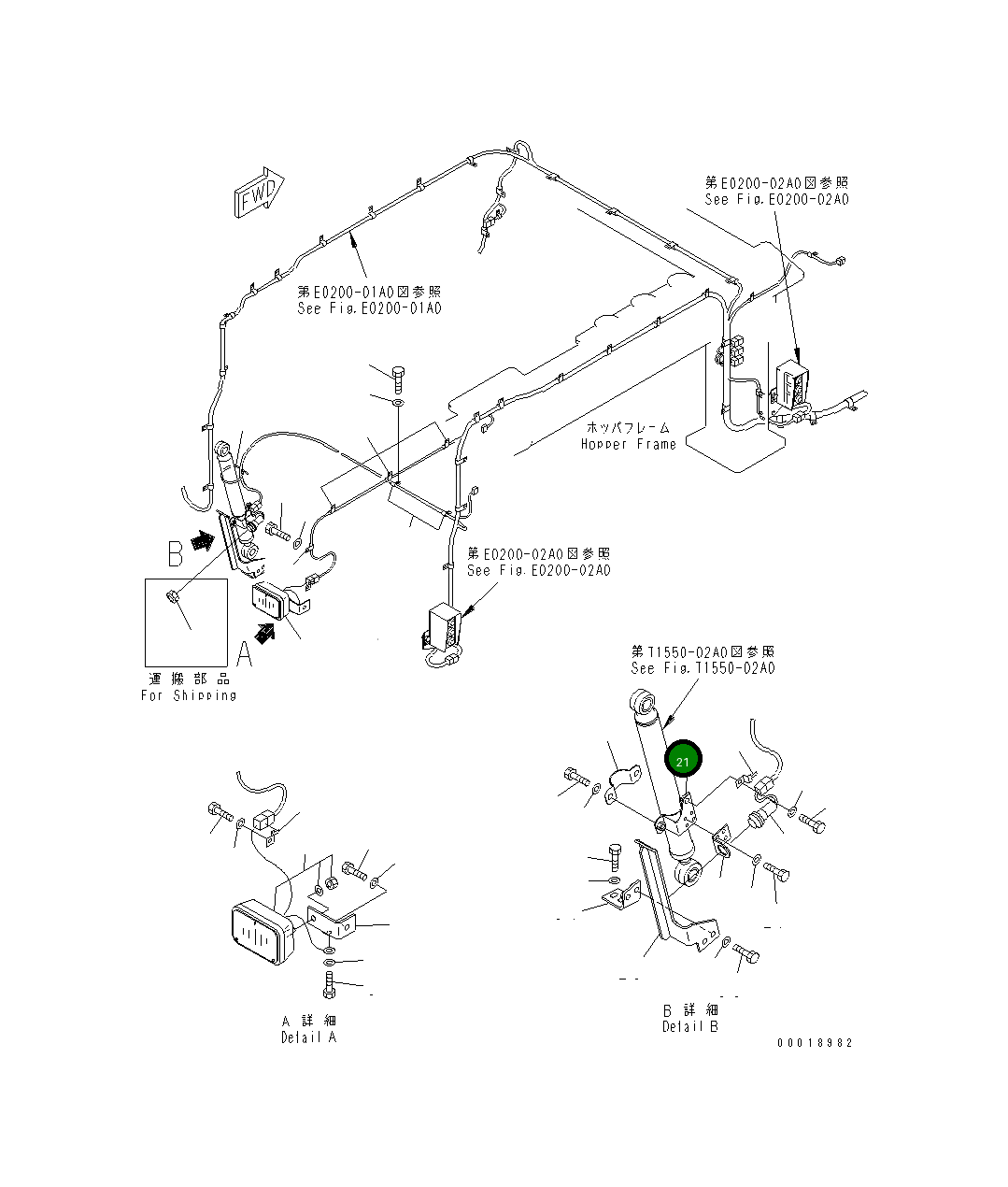 FWD

第E0200-02A0図参照
See Fig.E0200-02A0

第E0200-01A0図参照
See Fig.E0200-01A0

ホッパフレーム
Hopper Frame

B

第E0200-02A0図参照
See Fig.E0200-02A0

A

運搬部品
For Shipping

第T1550-02A0図参照
See Fig.T1550-02A0

21

A 詳細
Detail A

B 詳細
Detail B

00018982