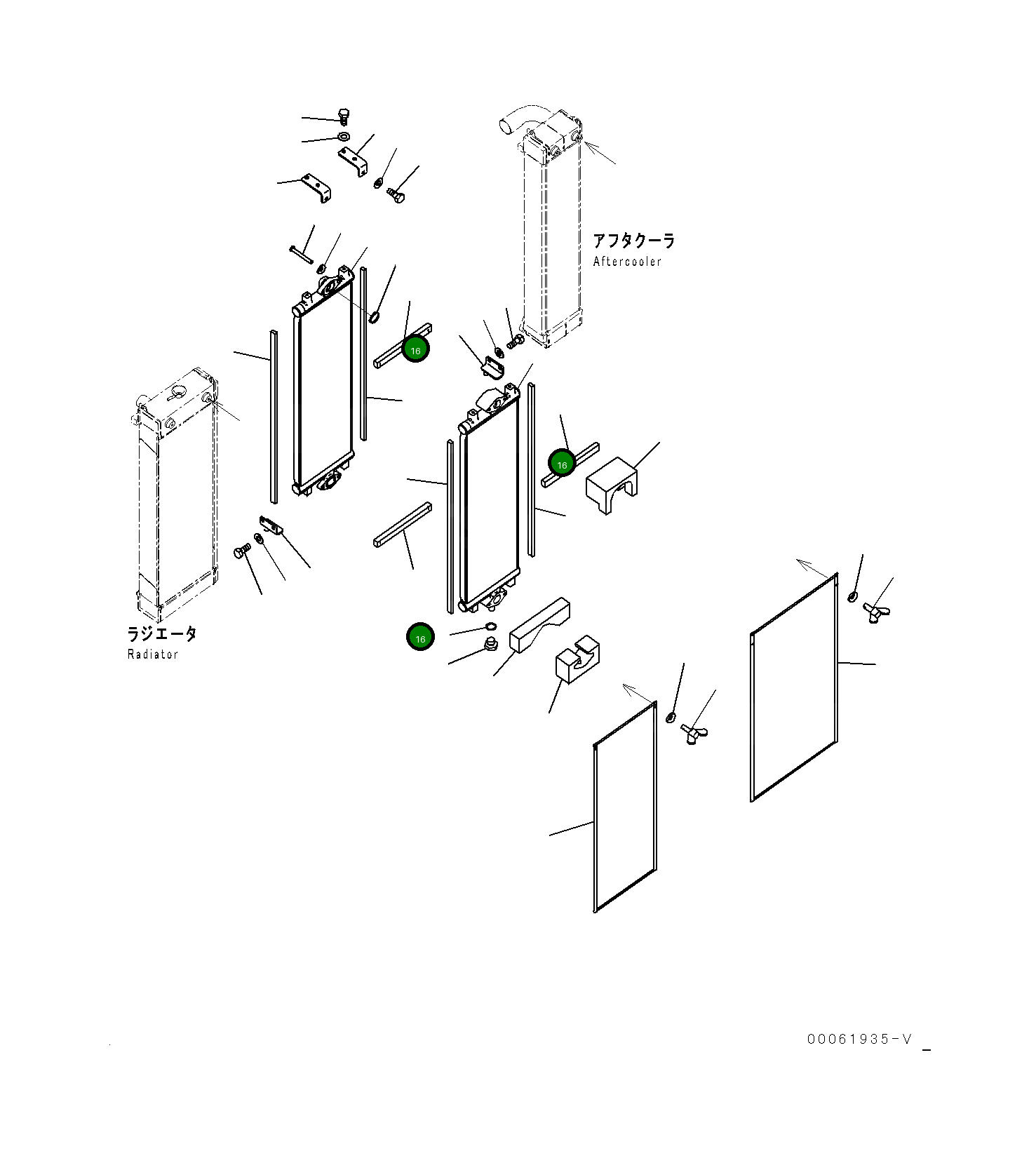 アフタクーラ
Aftercooler

16

16

ラジエータ
Radiator

16

00061935-V