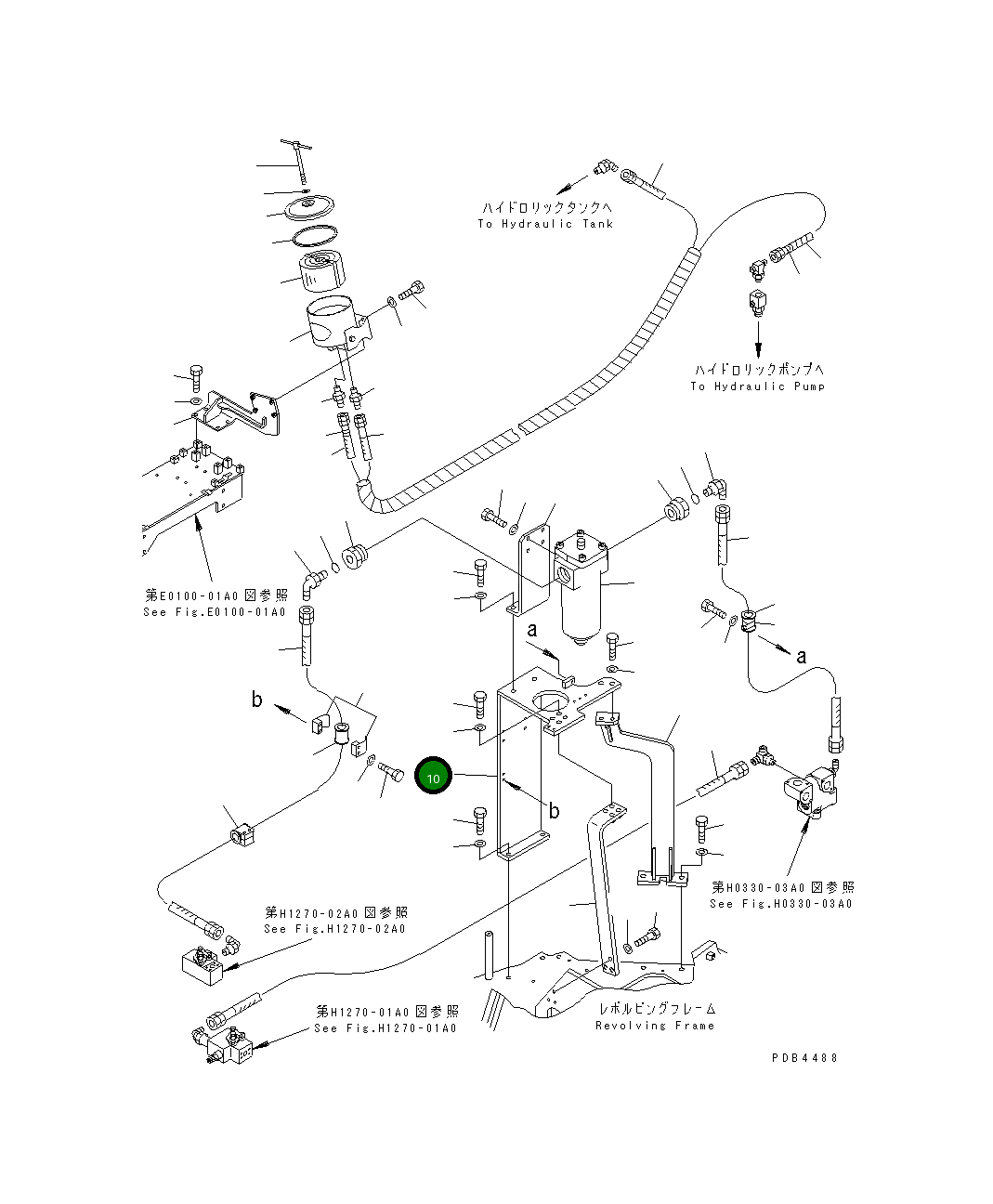 ハイドロリックタンクへ
To Hydraulic Tank

ハイドロリックポンプへ
To Hydraulic Pump

第E0100-01A0図参照
See Fig.E0100-01A0

a

a

b

10

b

第H0330-03A0図参照
See Fig.H0330-03A0

第H1270-02A0図参照
See Fig.H1270-02A0

第H1270-01A0図参照
See Fig.H1270-01A0

レボルビングフレーム
Revolving Frame

PDB4488