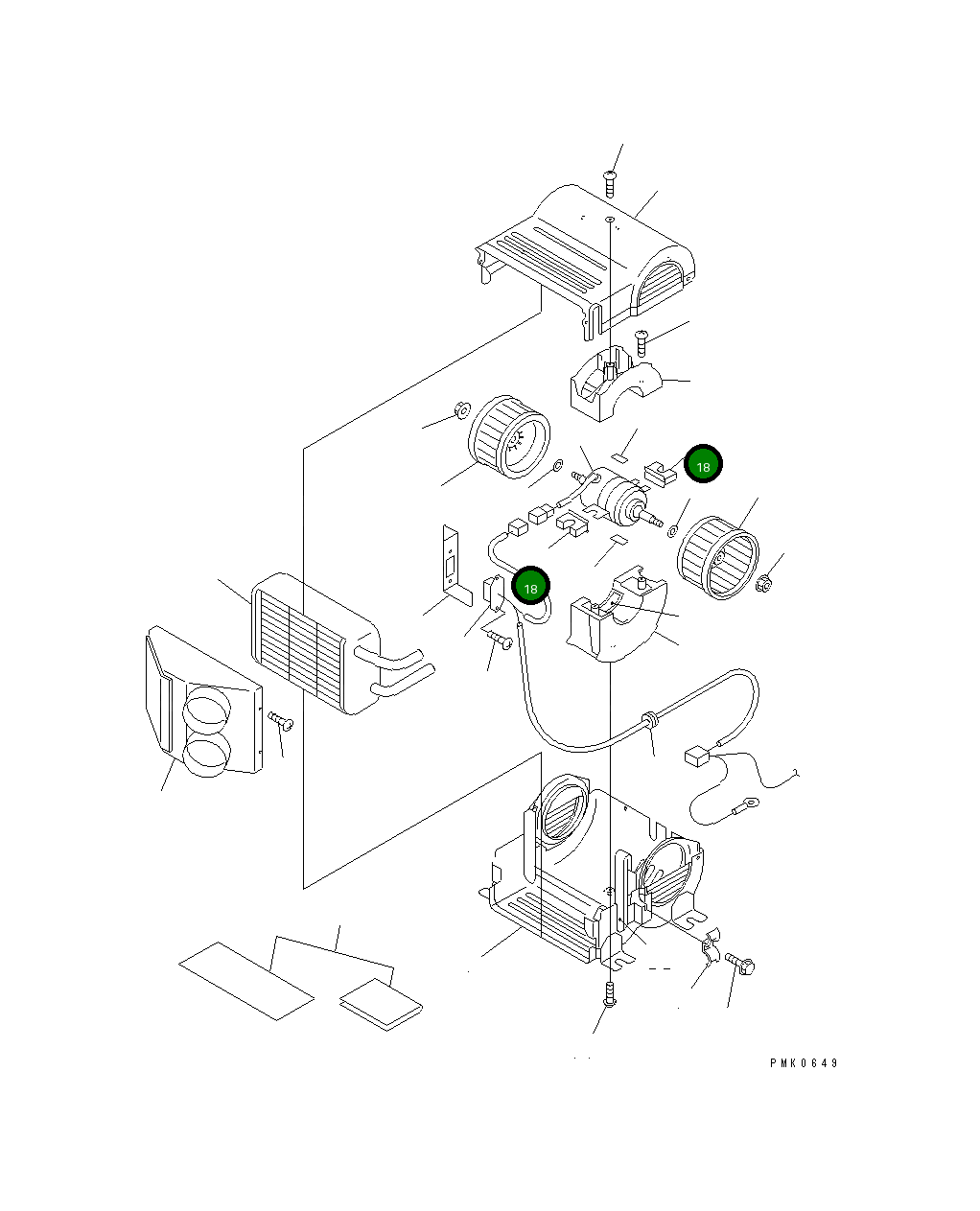 18

18

PMK0649