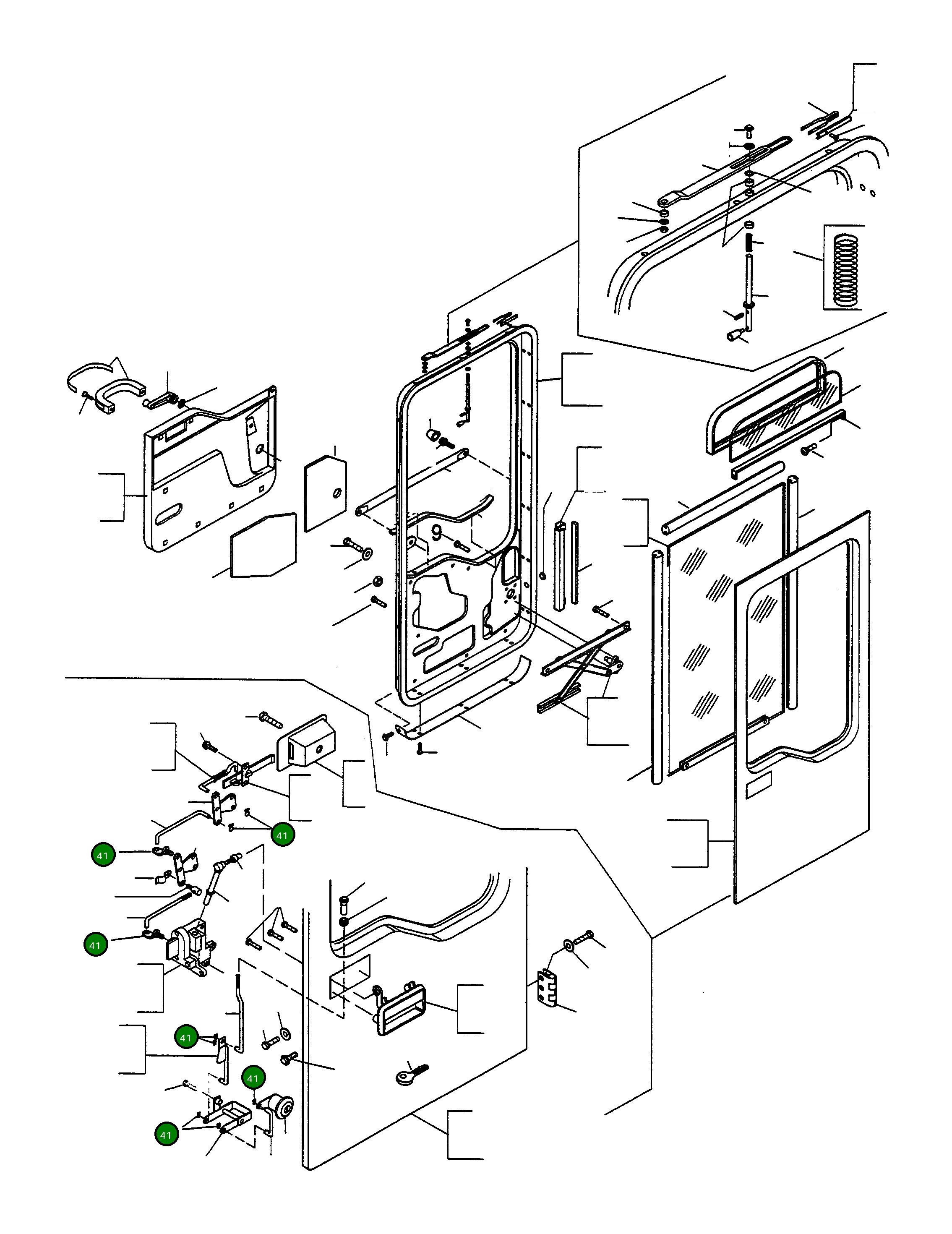 9

41

41

41

41

41

41