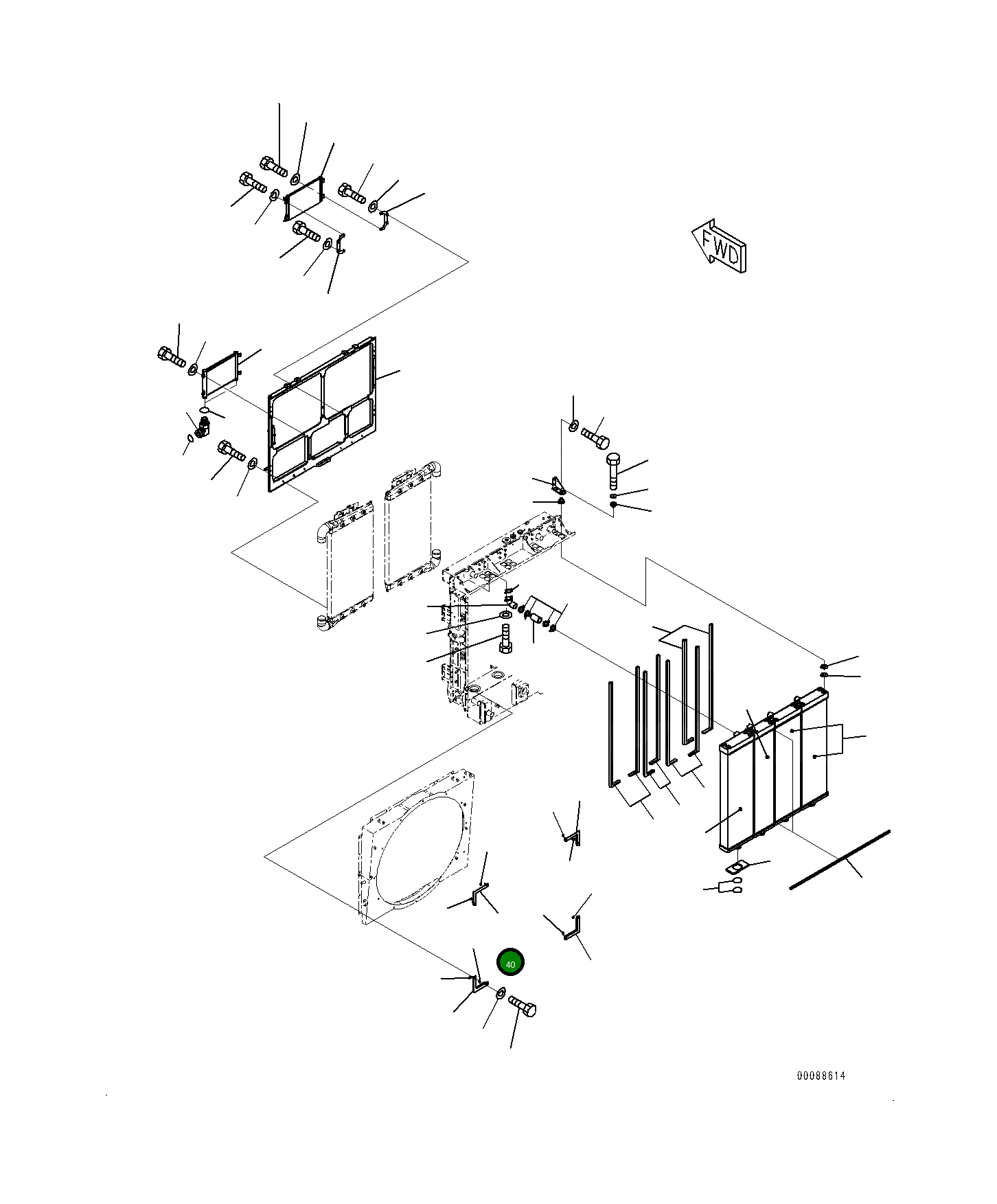 FWD

40

00088614