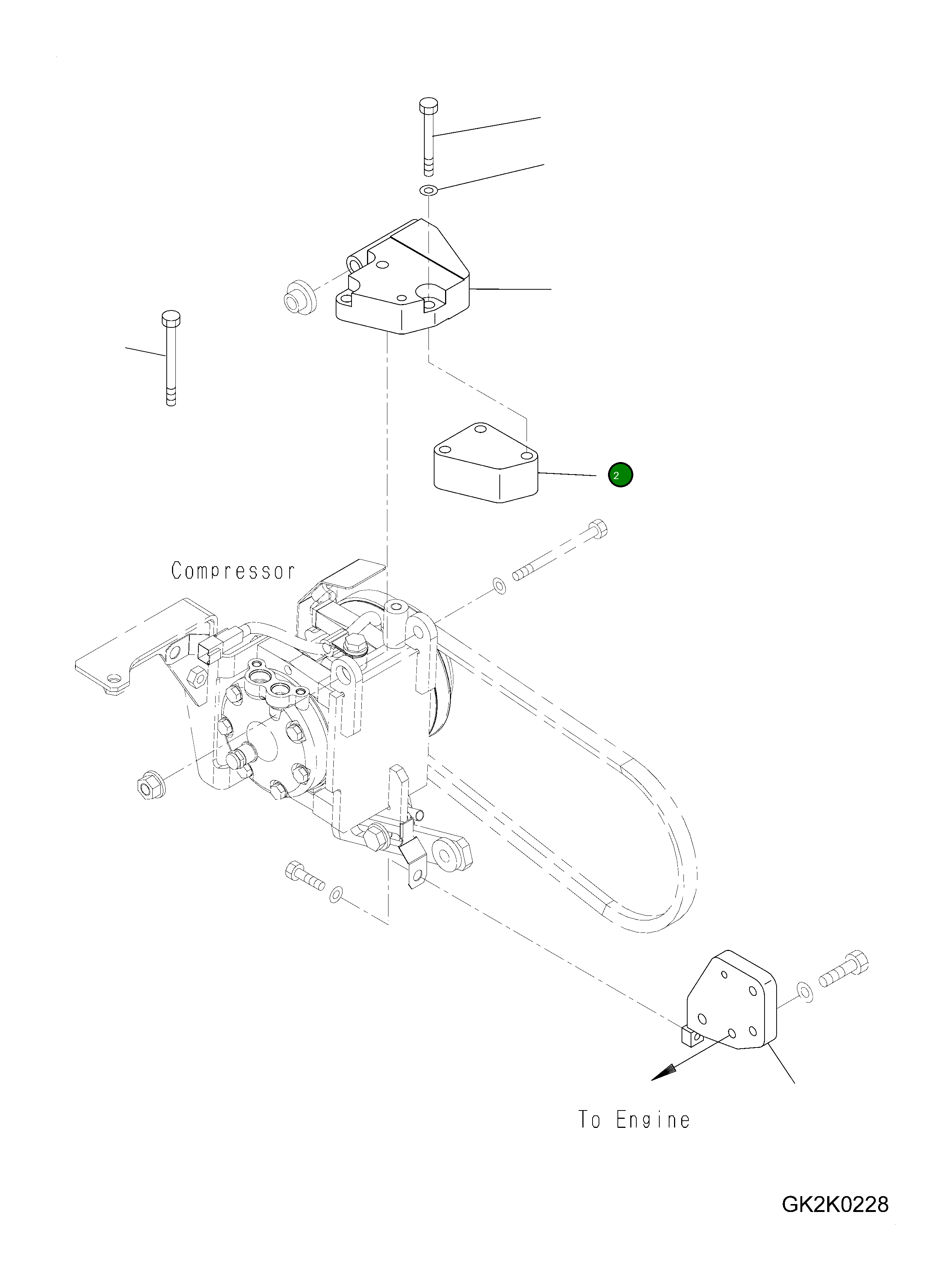 2

Compressor

To Engine

GK2K0228