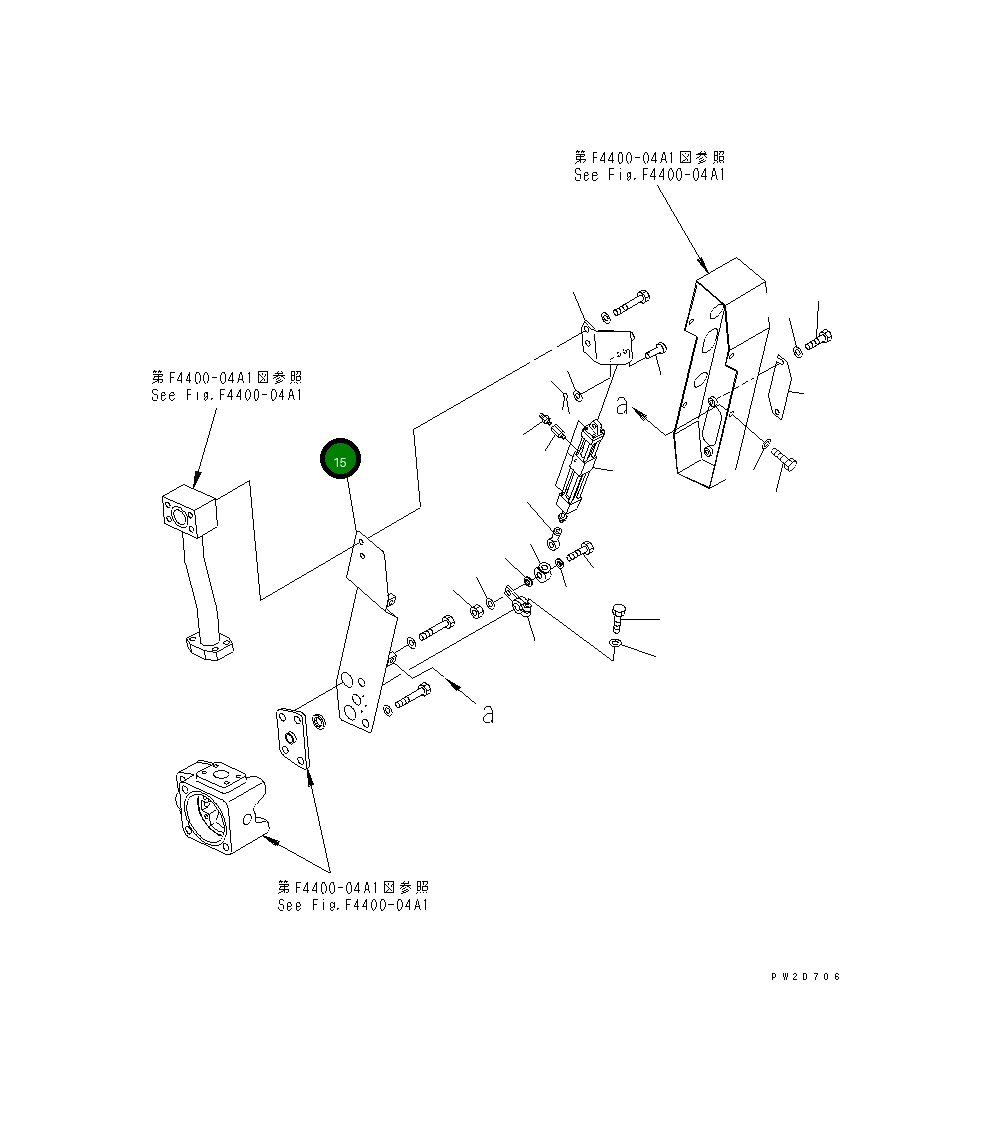 第F4400-04A1図参照
See Fig.F4400-04A1

第F4400-04A1図参照
See Fig.F4400-04A1

15

a

a

第F4400-04A1図参照
See Fig.F4400-04A1

PW2D706