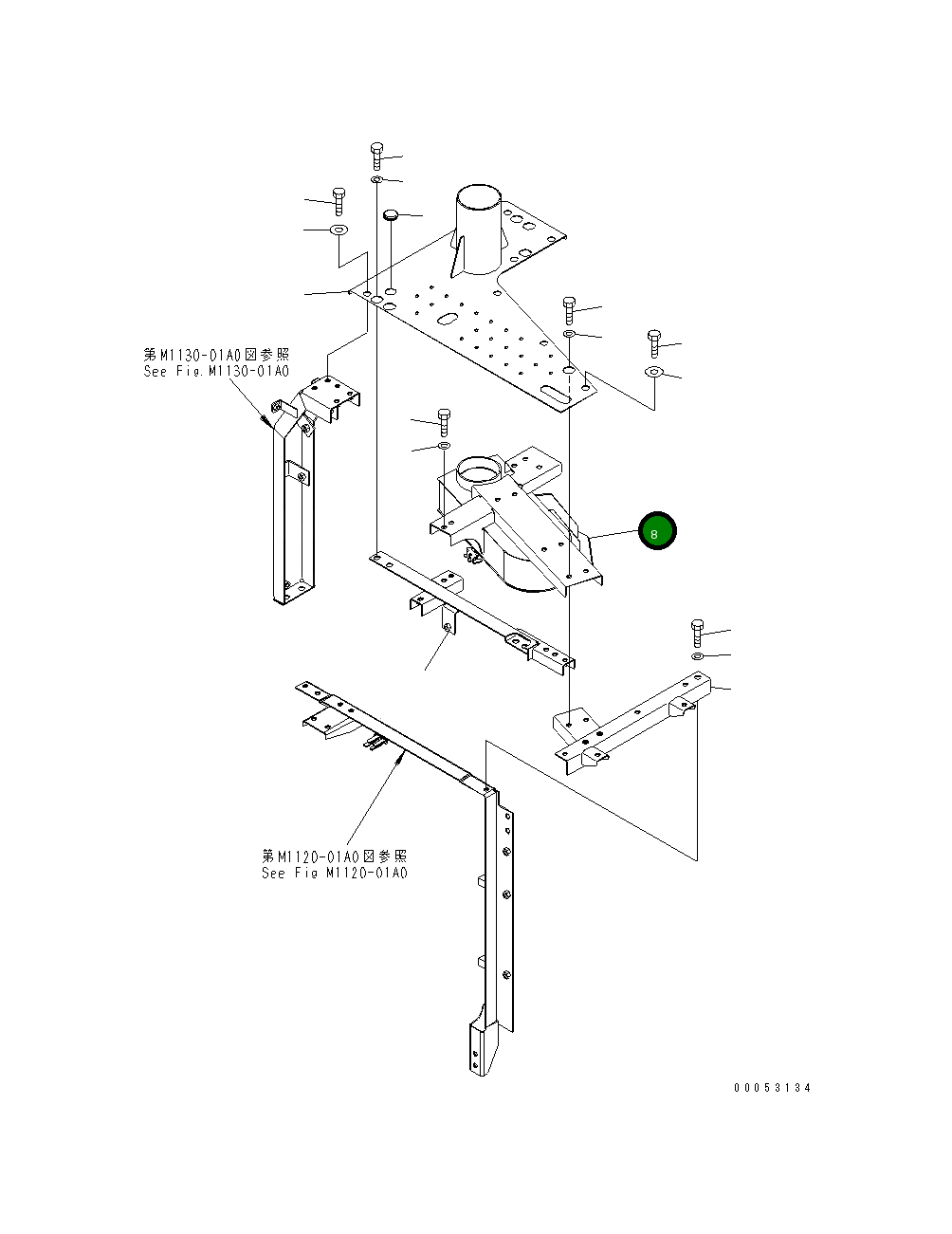 第M1130-01A0図参照
See Fig.M1130-01A0

8

第M1120-01A0図参照
See Fig M1120-01A0

00053134