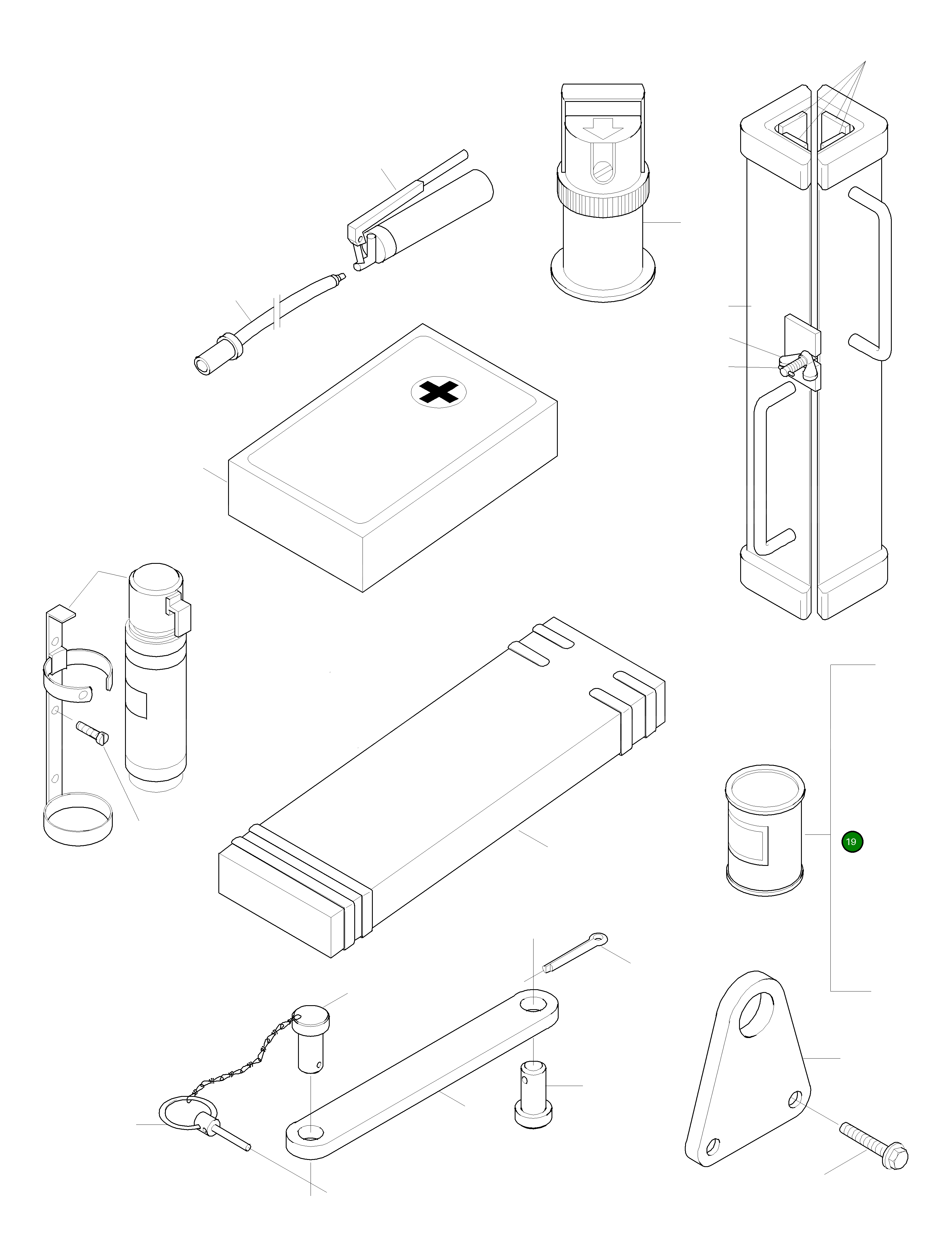 19