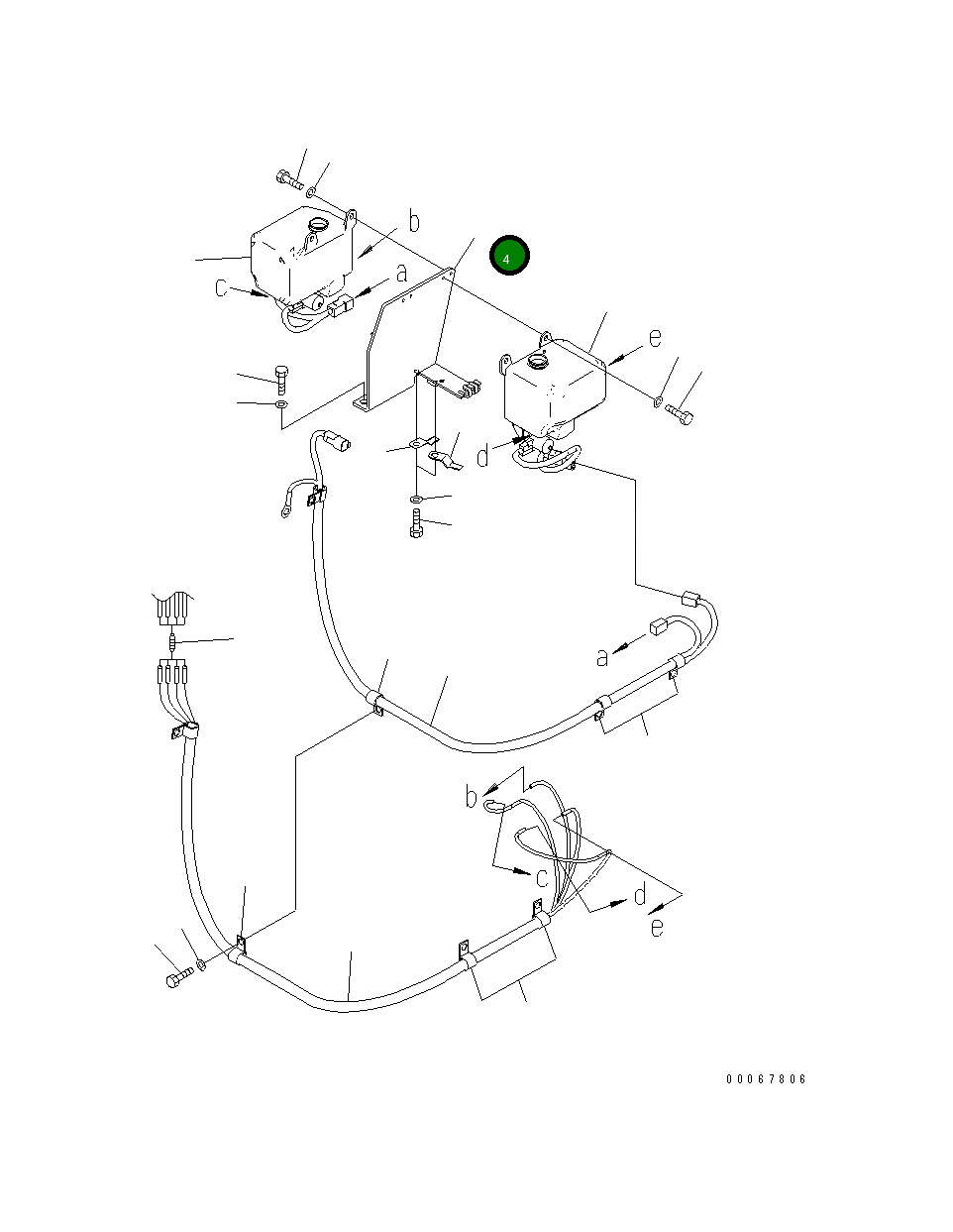 b
4
c
a
e
d
a
b
c
d
e
00067806