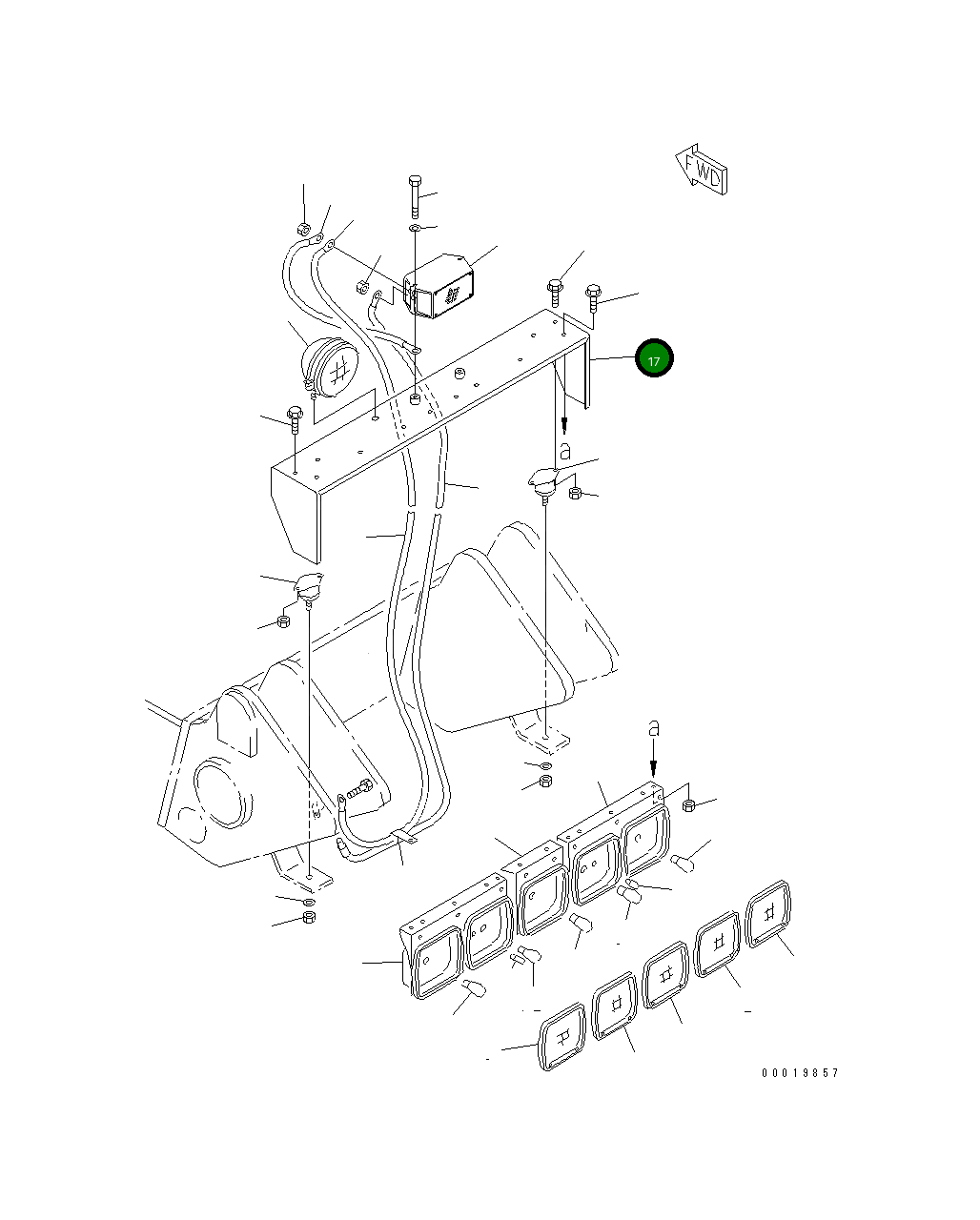 FWD

17

a

a

00019857