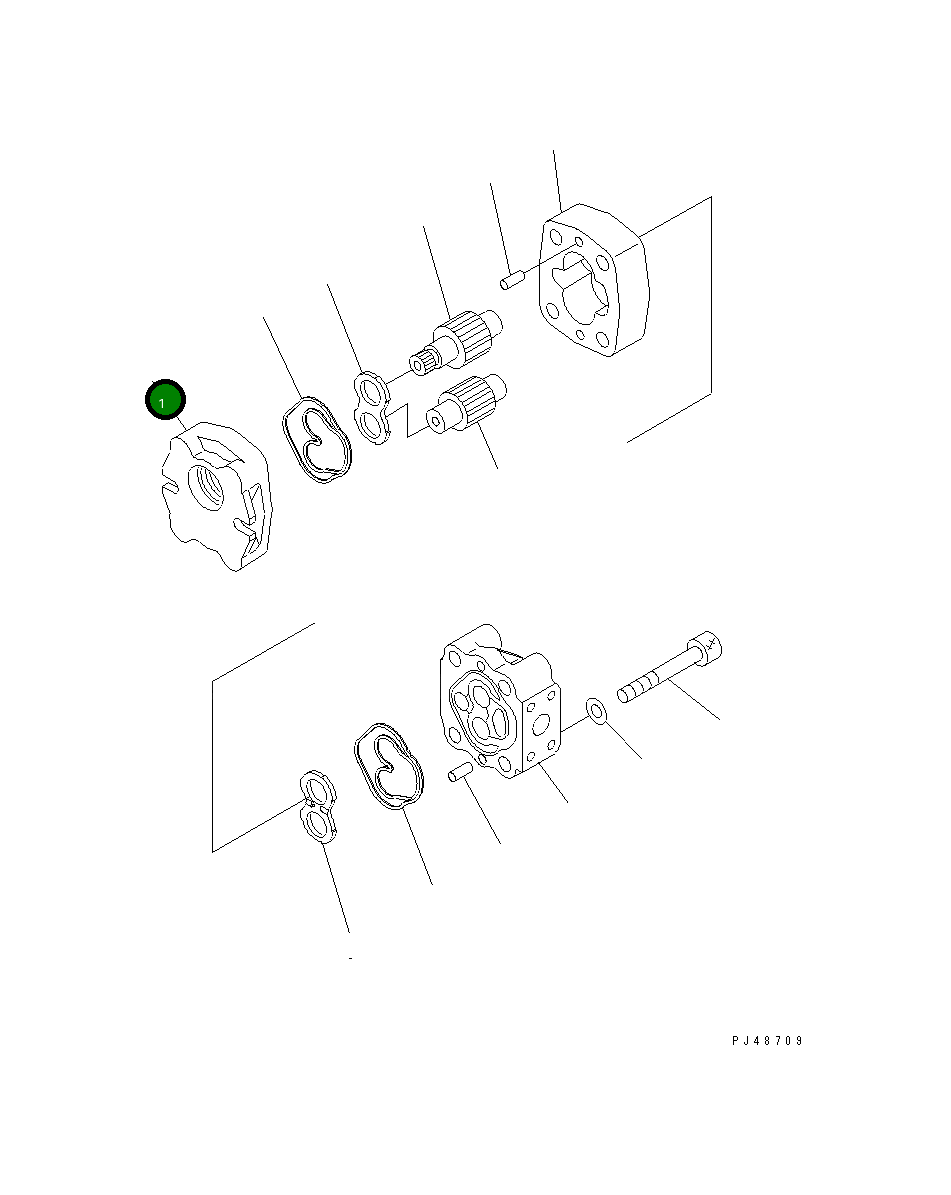 1

PJ48709