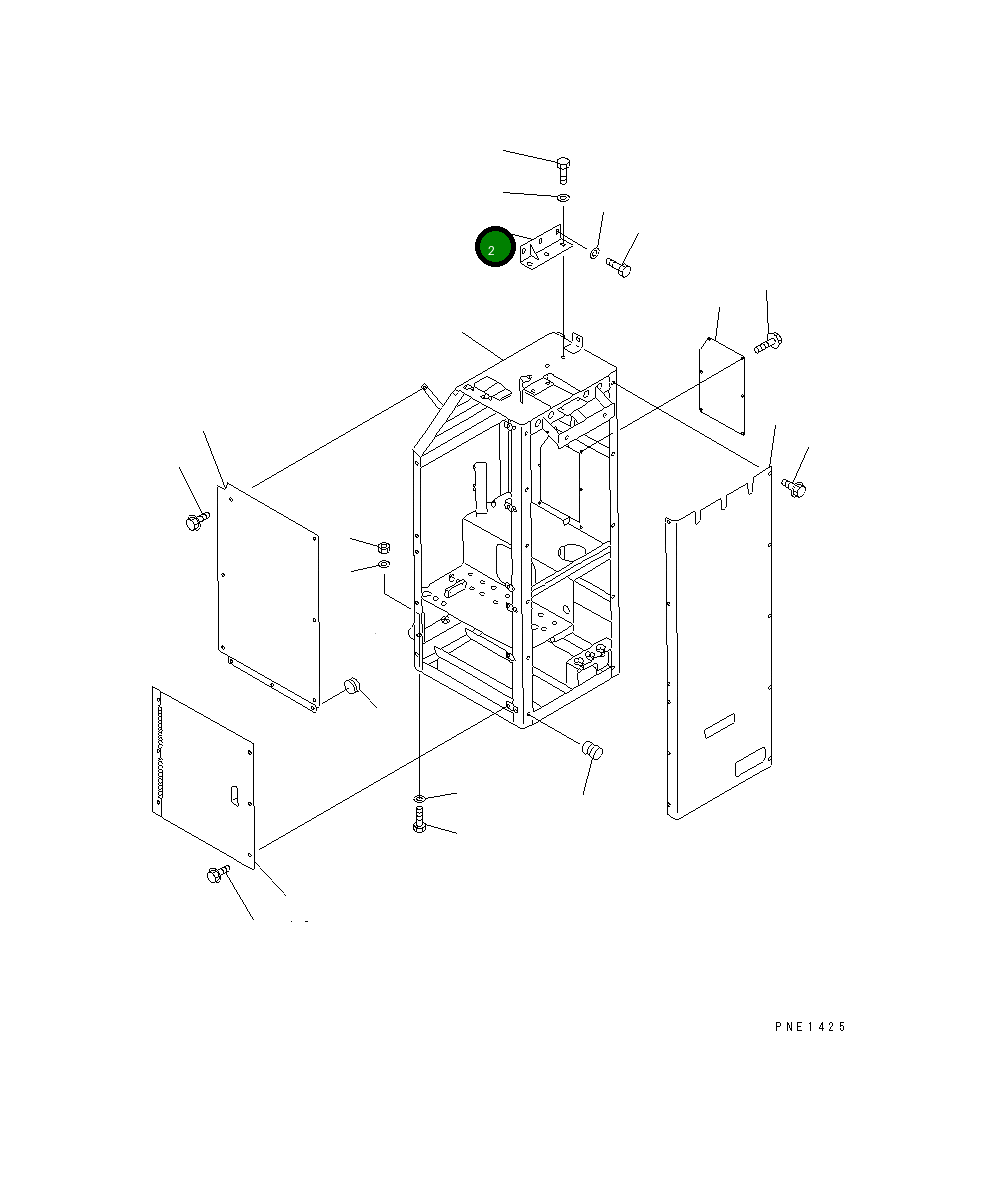 2

PNE1425