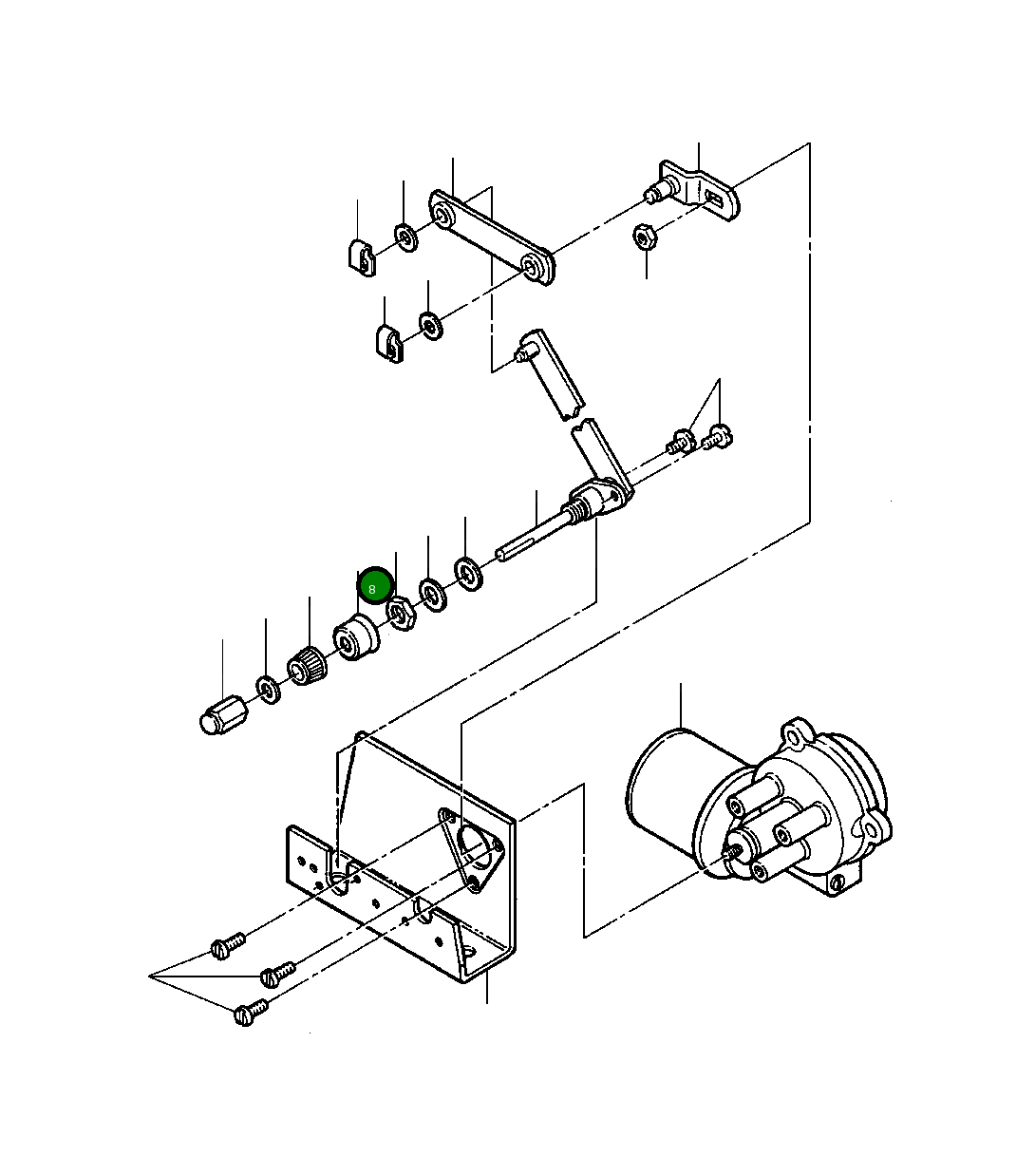 8