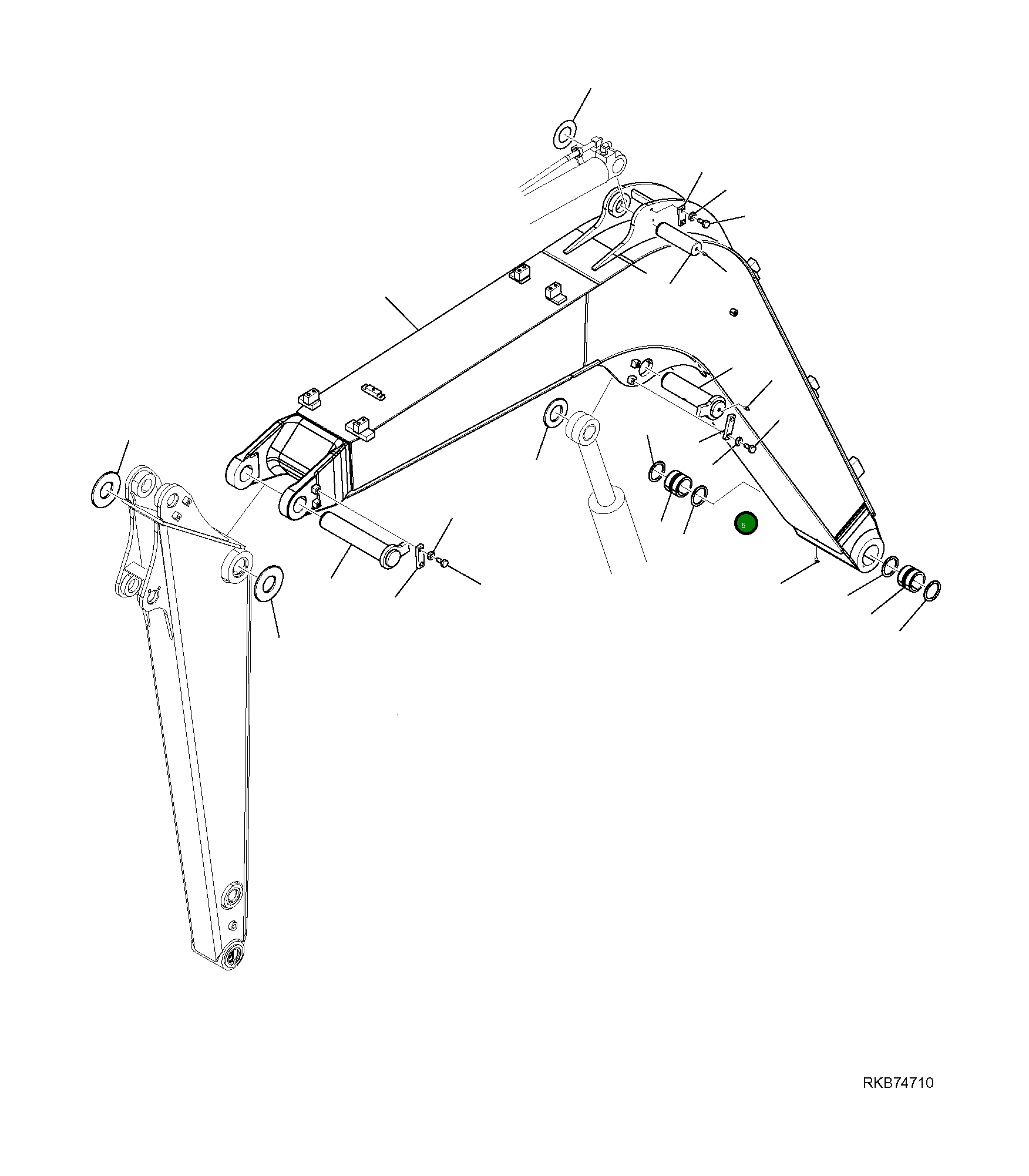 5

RKB74710