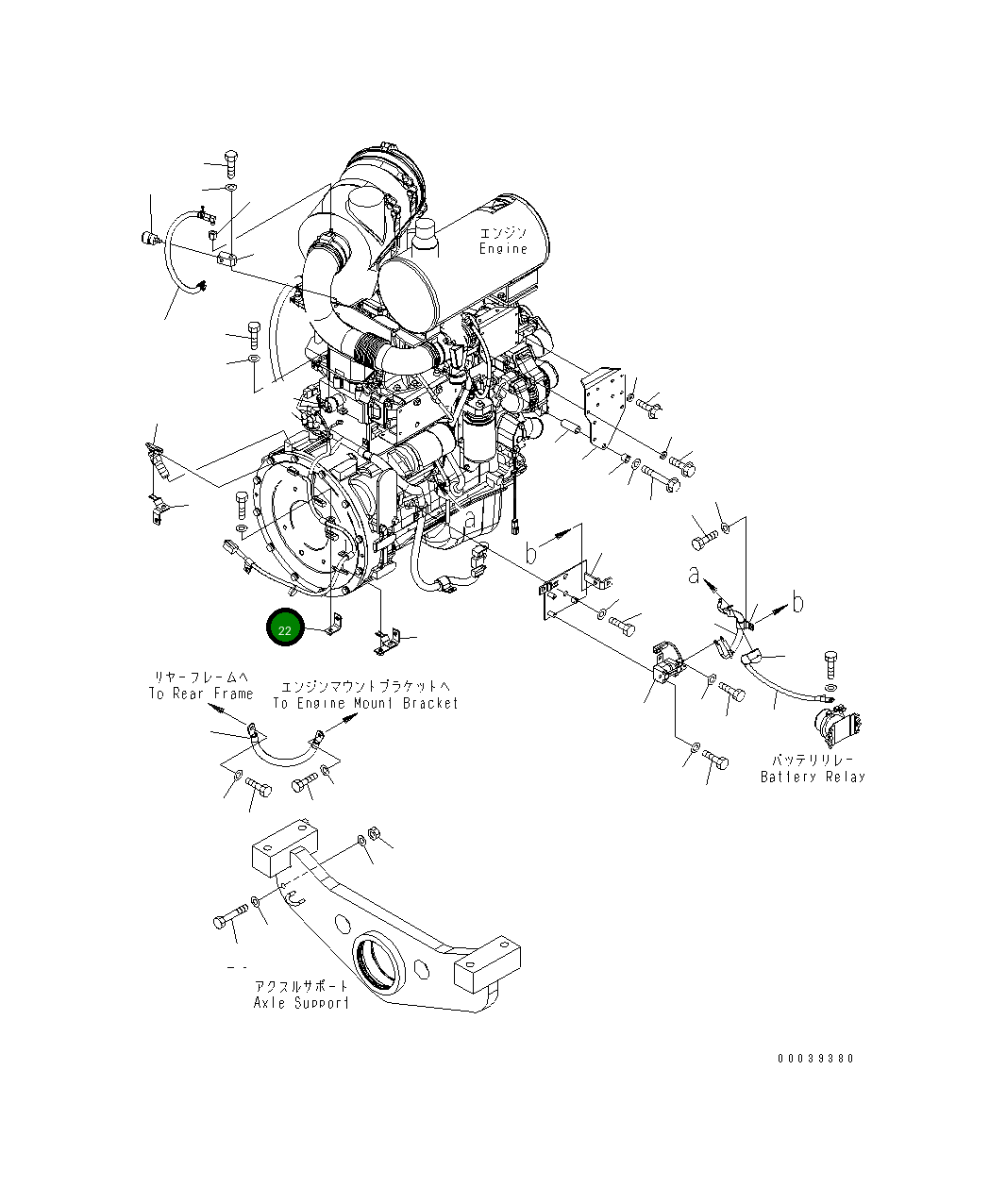 エンジン
Engine

a

b

a

b

22

リヤーフレームへ
To Rear Frame

エンジンマウントブラケットへ
To Engine Mount Bracket

バッテリリレー
Battery Relay

アクスルサポート
Axle Support

00039380