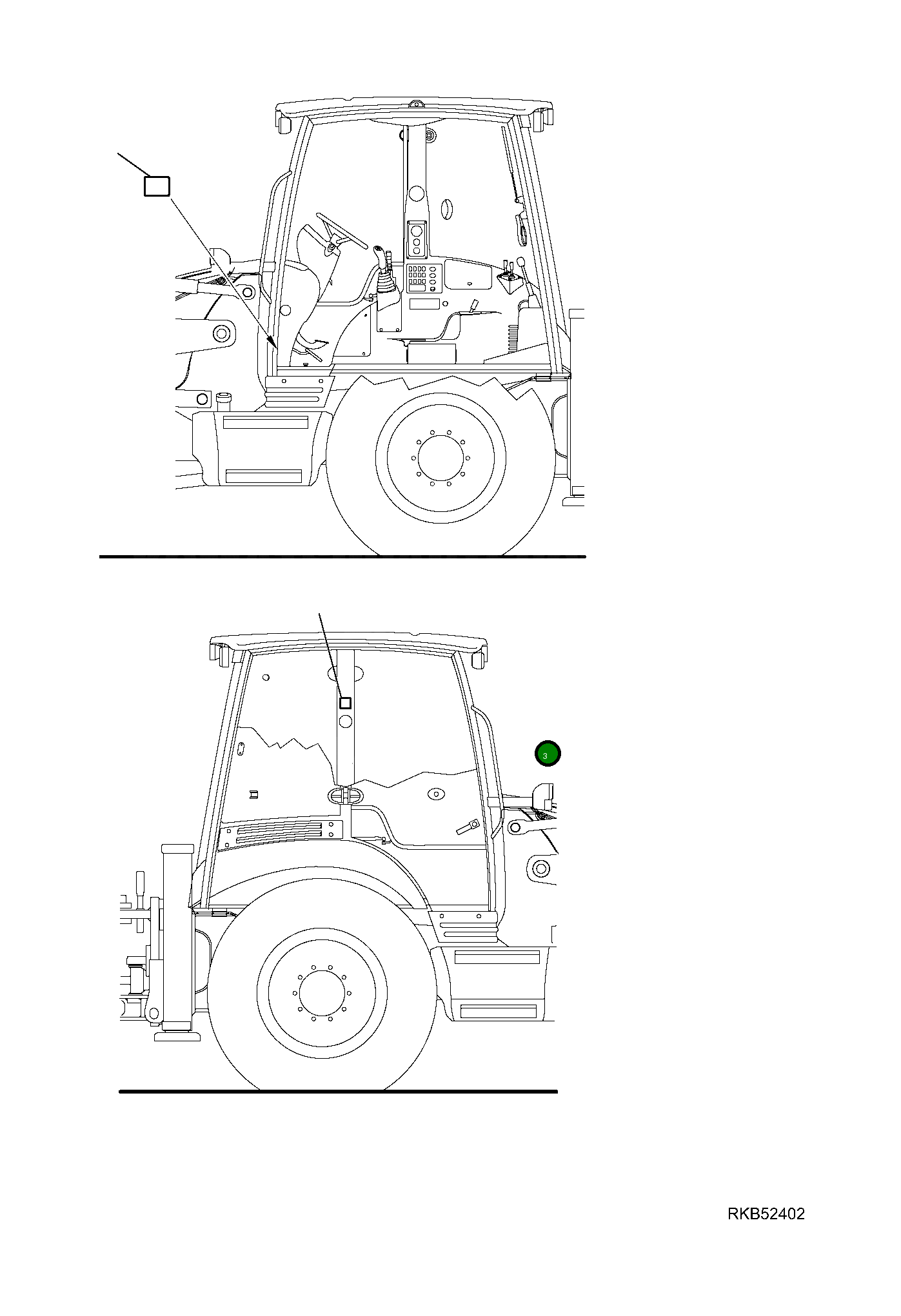 3

RKB52402