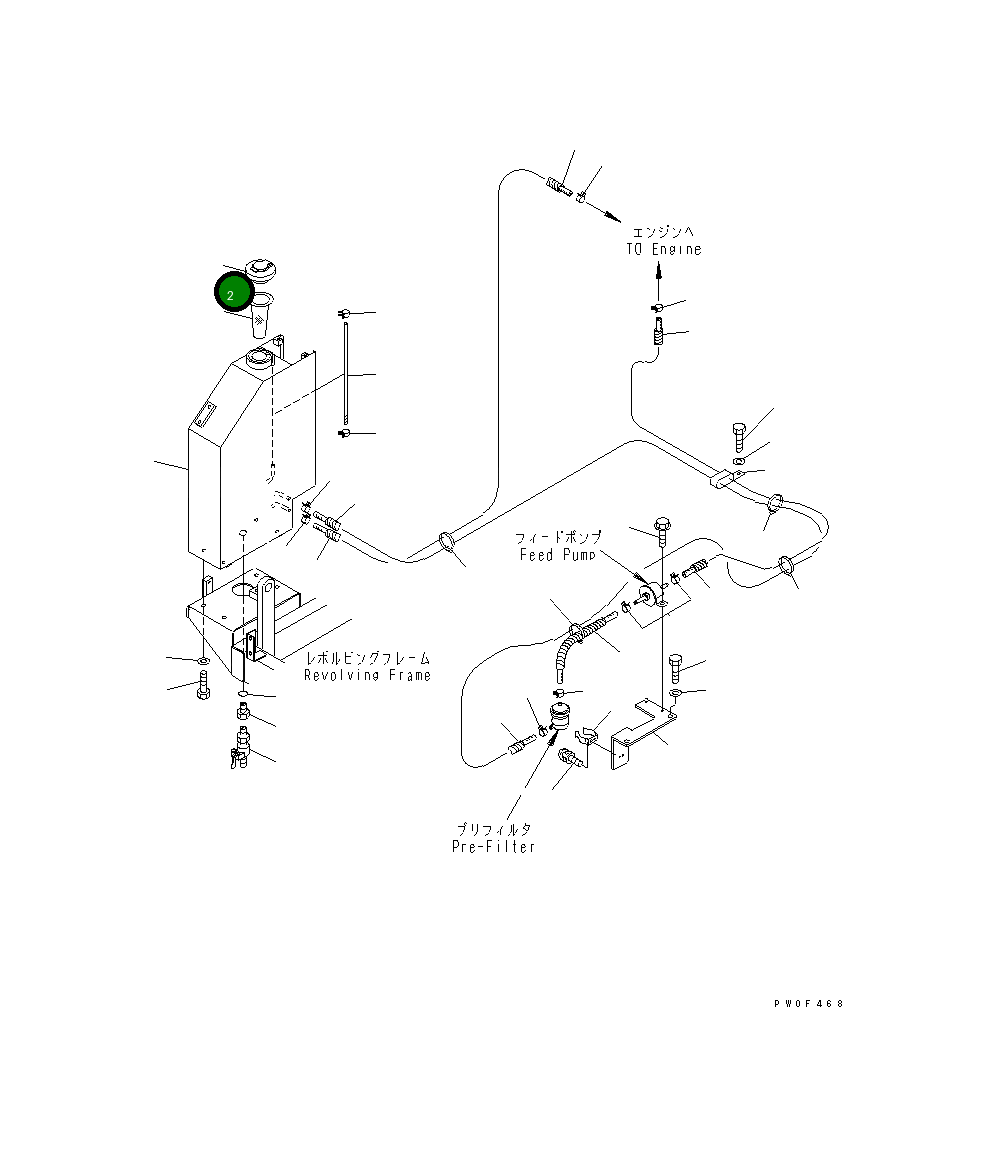 エンジンへ
TO Engine

2

フィードポンプ
Feed Pump

レボルビングフレーム
Revolving Frame

プリフィルタ
Pre-Filter

PW0F468