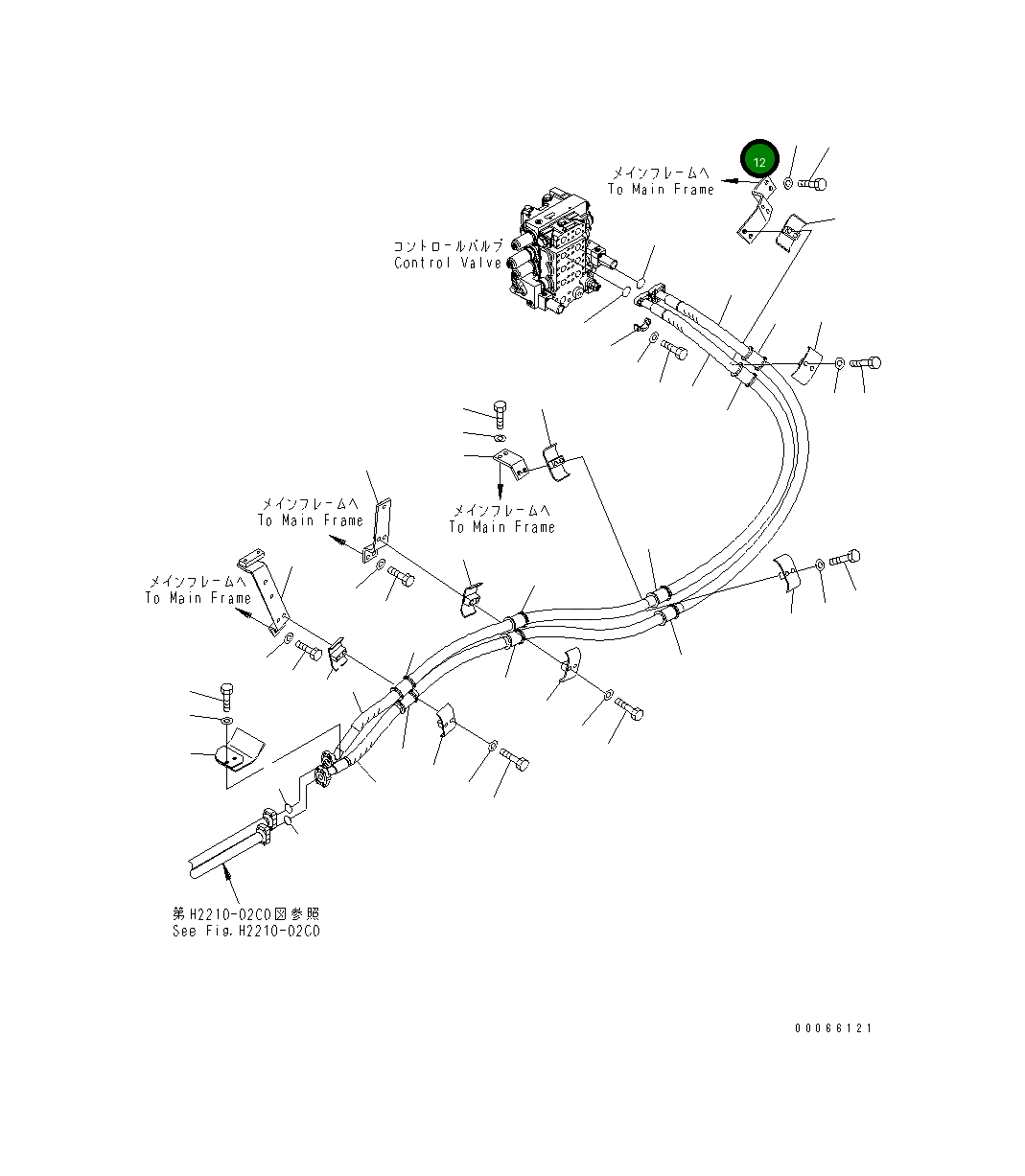 12

メインフレームへ
To Main Frame

コントロールバルブ
Control Valve

メインフレームへ
To Main Frame

メインフレームへ
To Main Frame

メインフレームへ
To Main Frame

第H2210-02C0図参照
See Fig.H2210-02C0

00066121