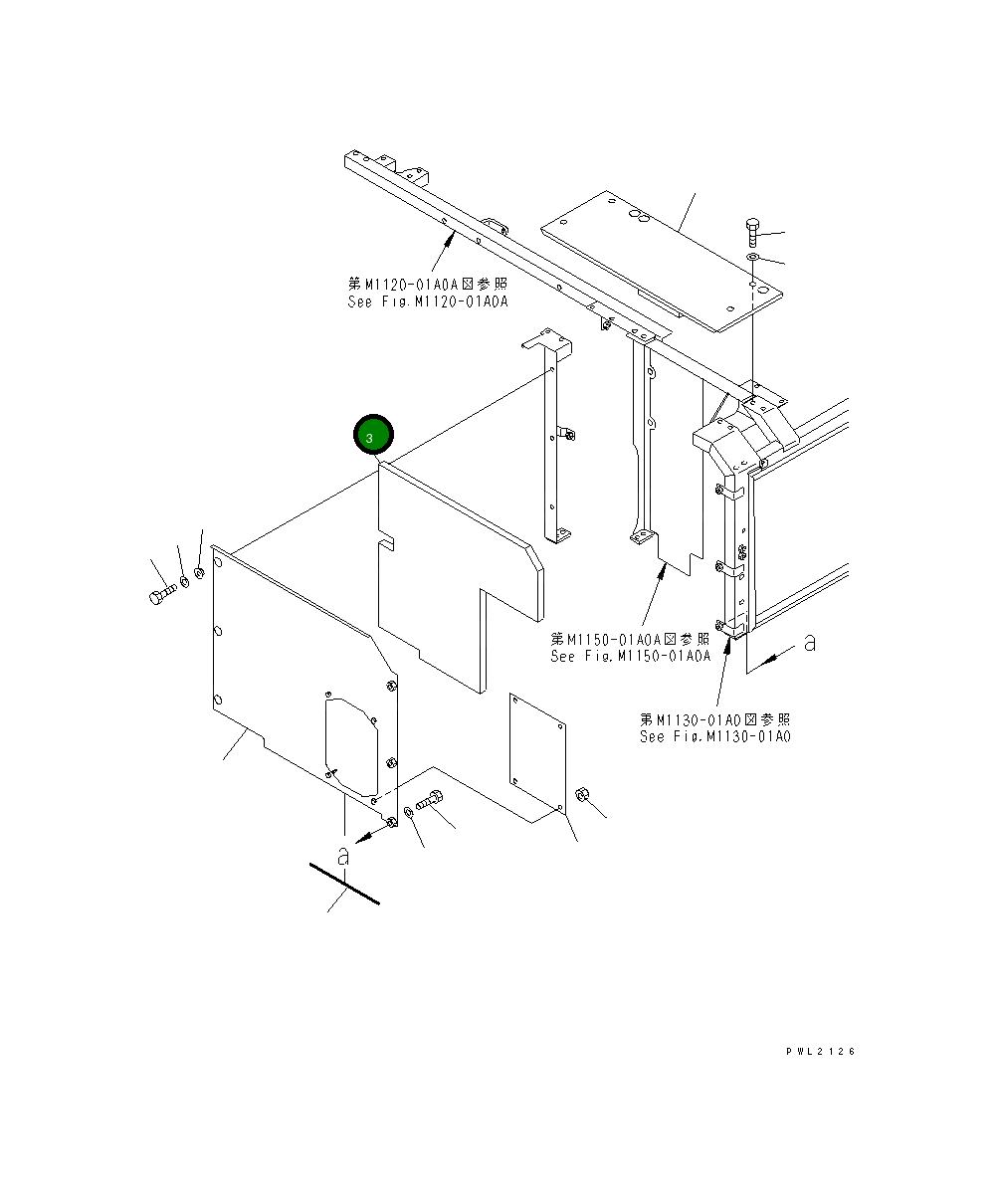 第M1120-01A0A図参照
See Fig.M1120-01A0A

3

第M1150-01A0A図参照
See Fig.M1150-01A0A

a

第M1130-01A0図参照
See Fig.M1130-01A0

a

PWL2126