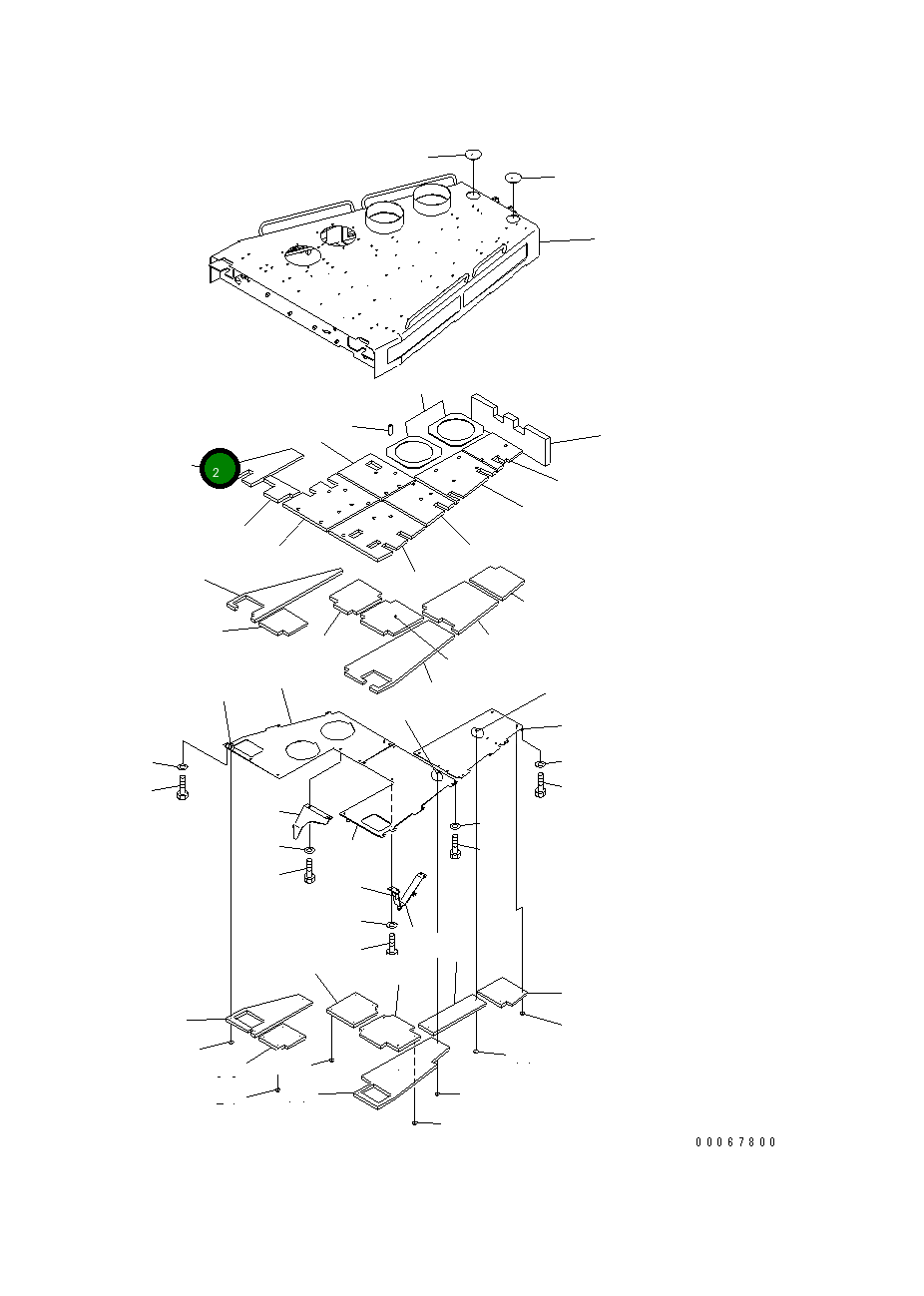 2

00067800