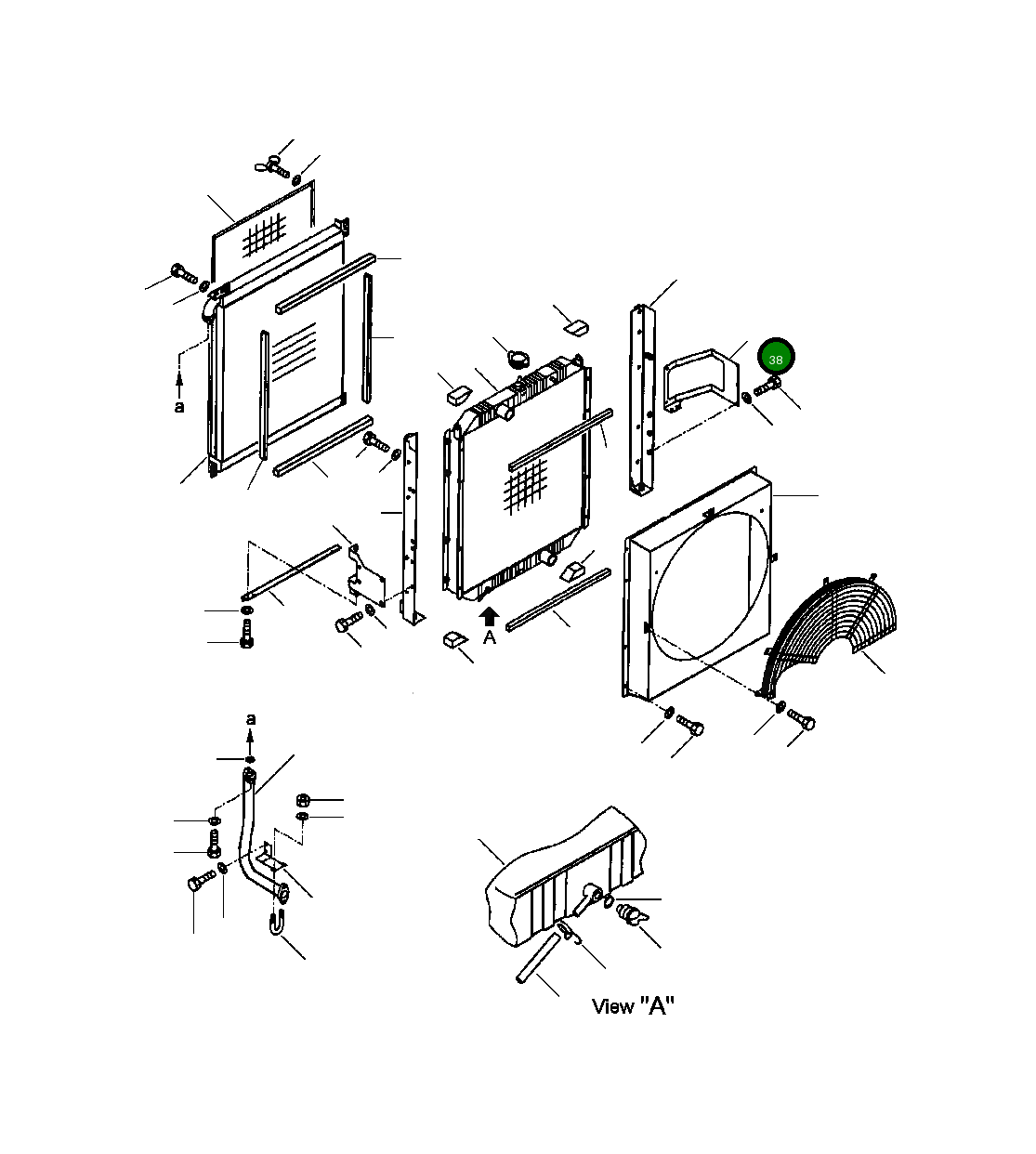 38

a

A

a

View "A"