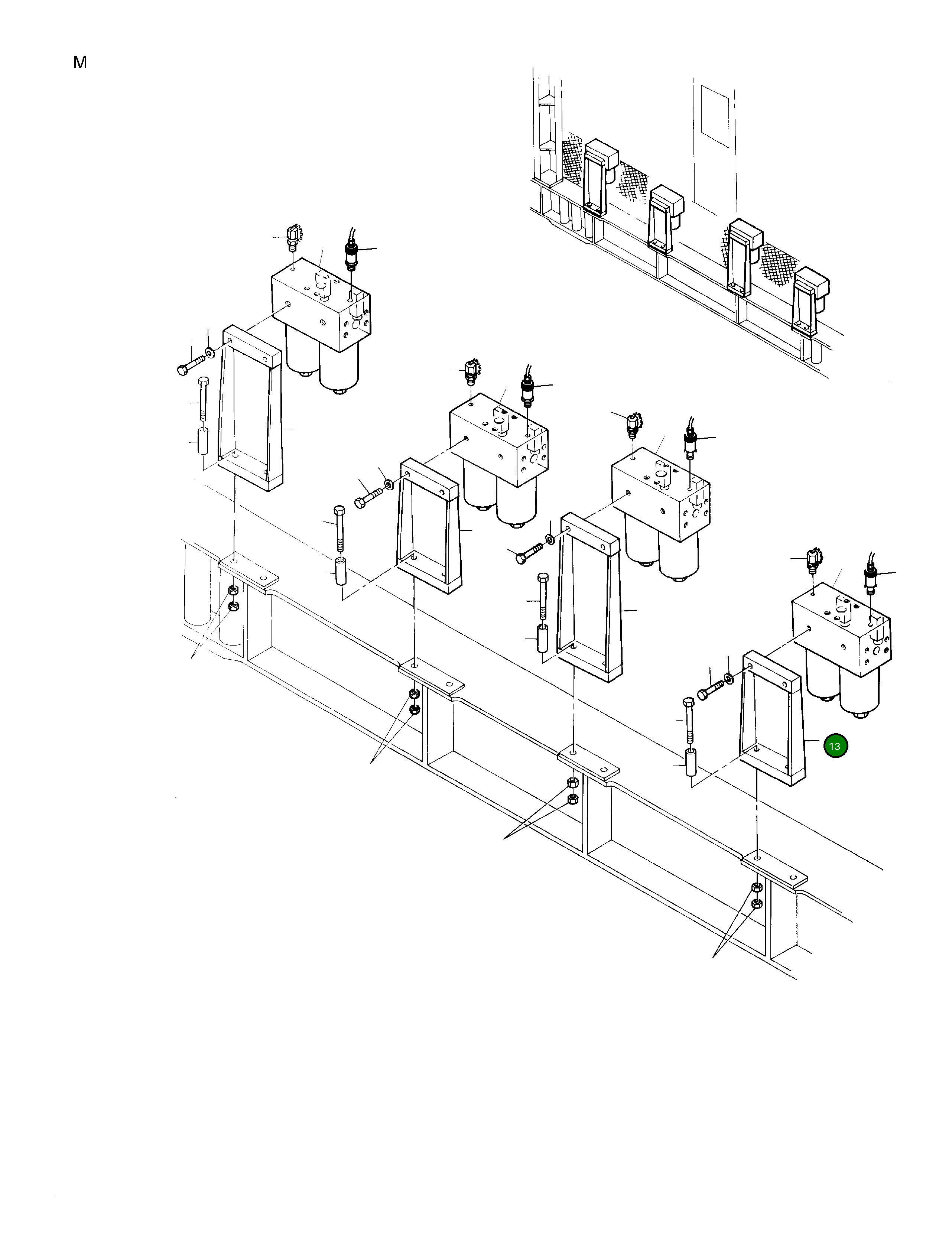 M

13