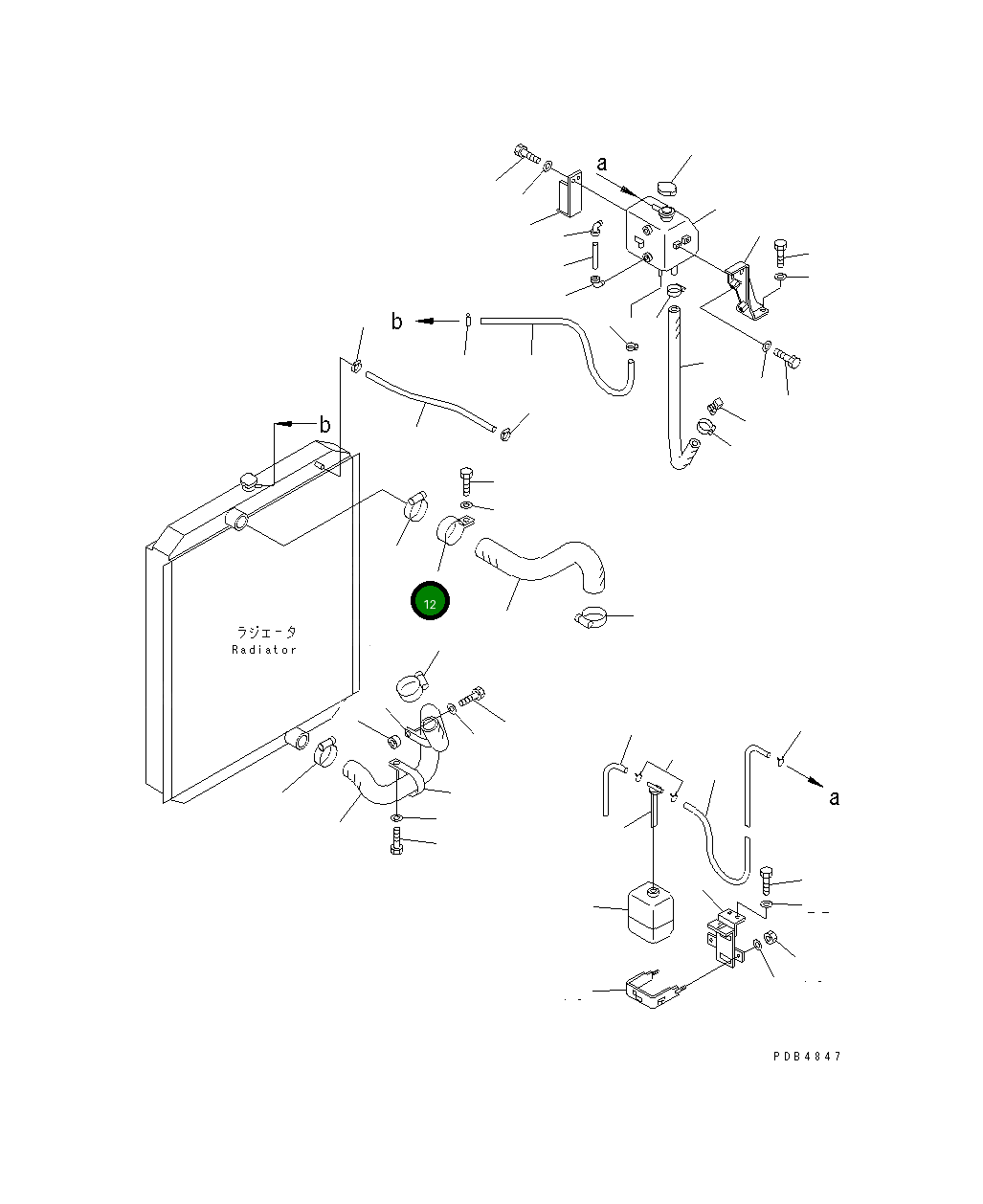 a

b

b

12

ラジエータ
Radiator

a

PDB4847