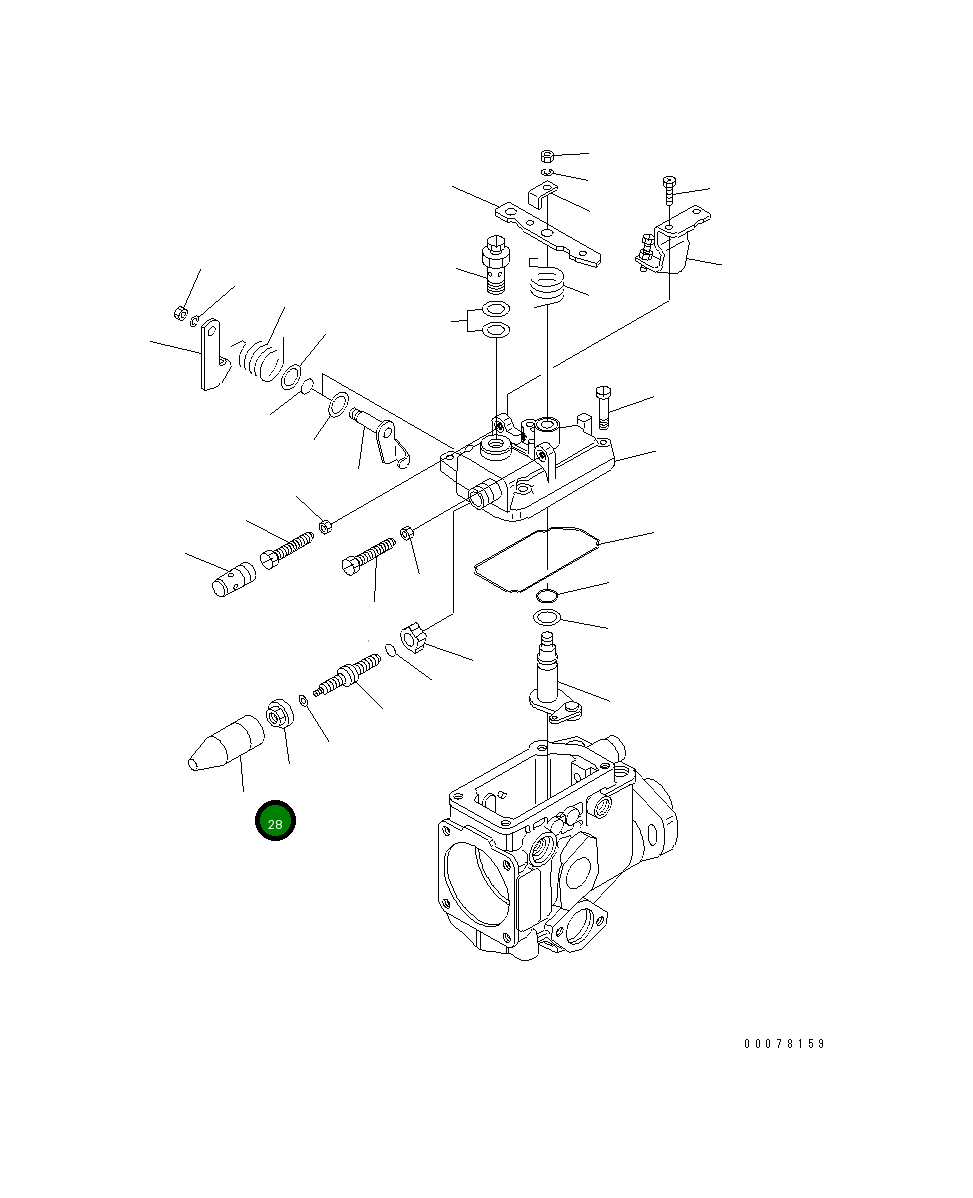 28

00078159