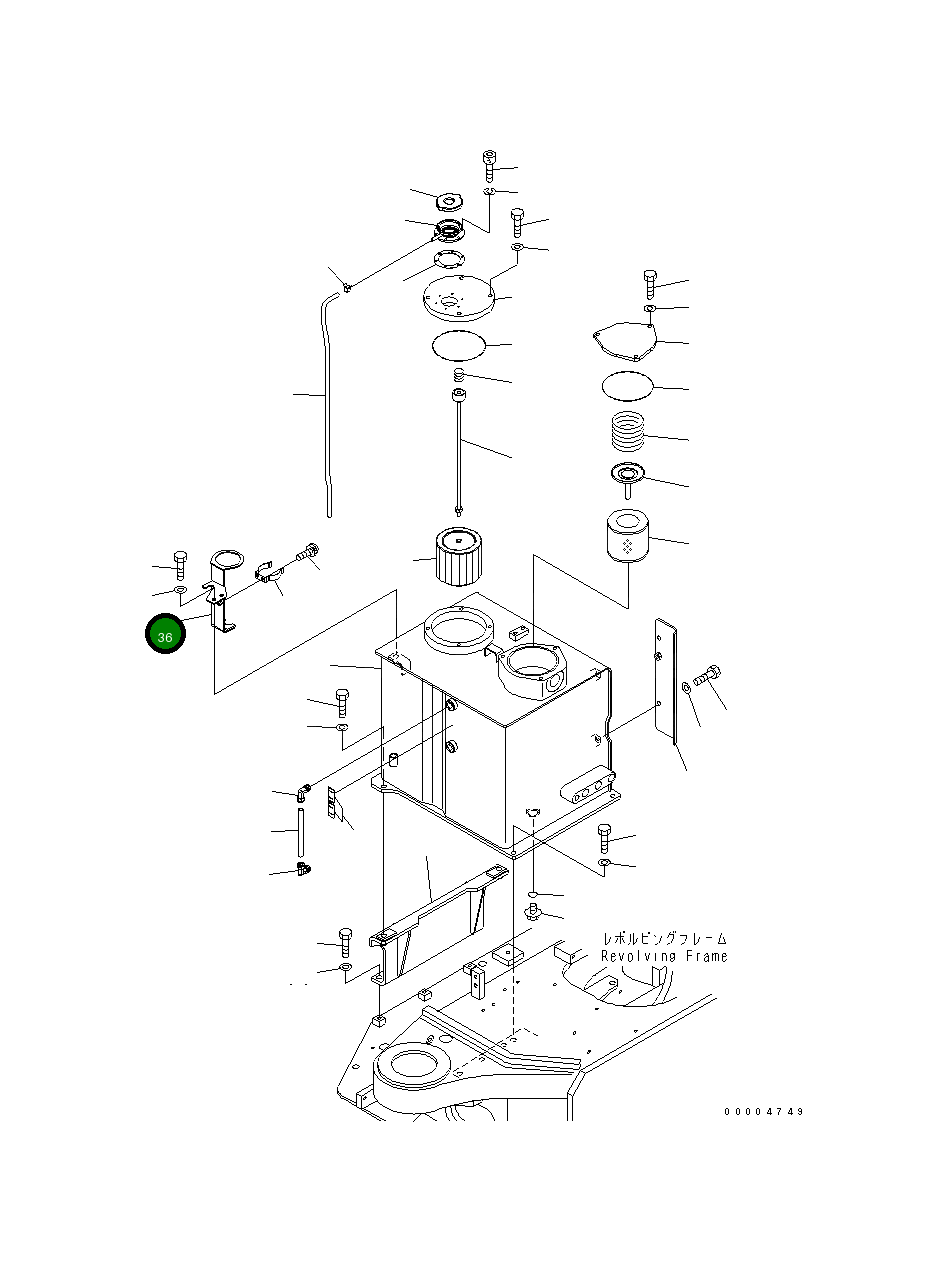 36

レボルビングフレーム
Revolving Frame

00004749