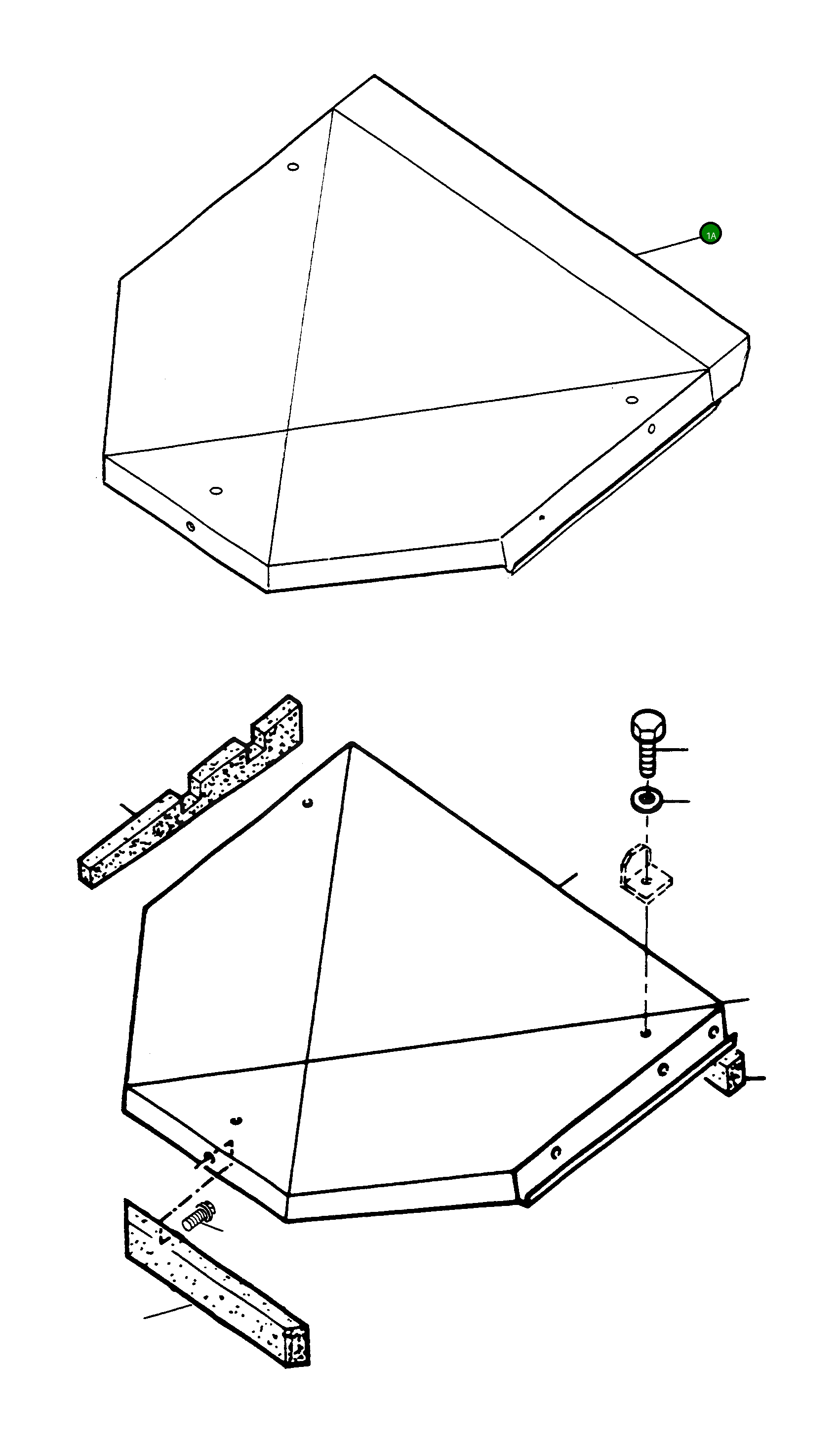 1A