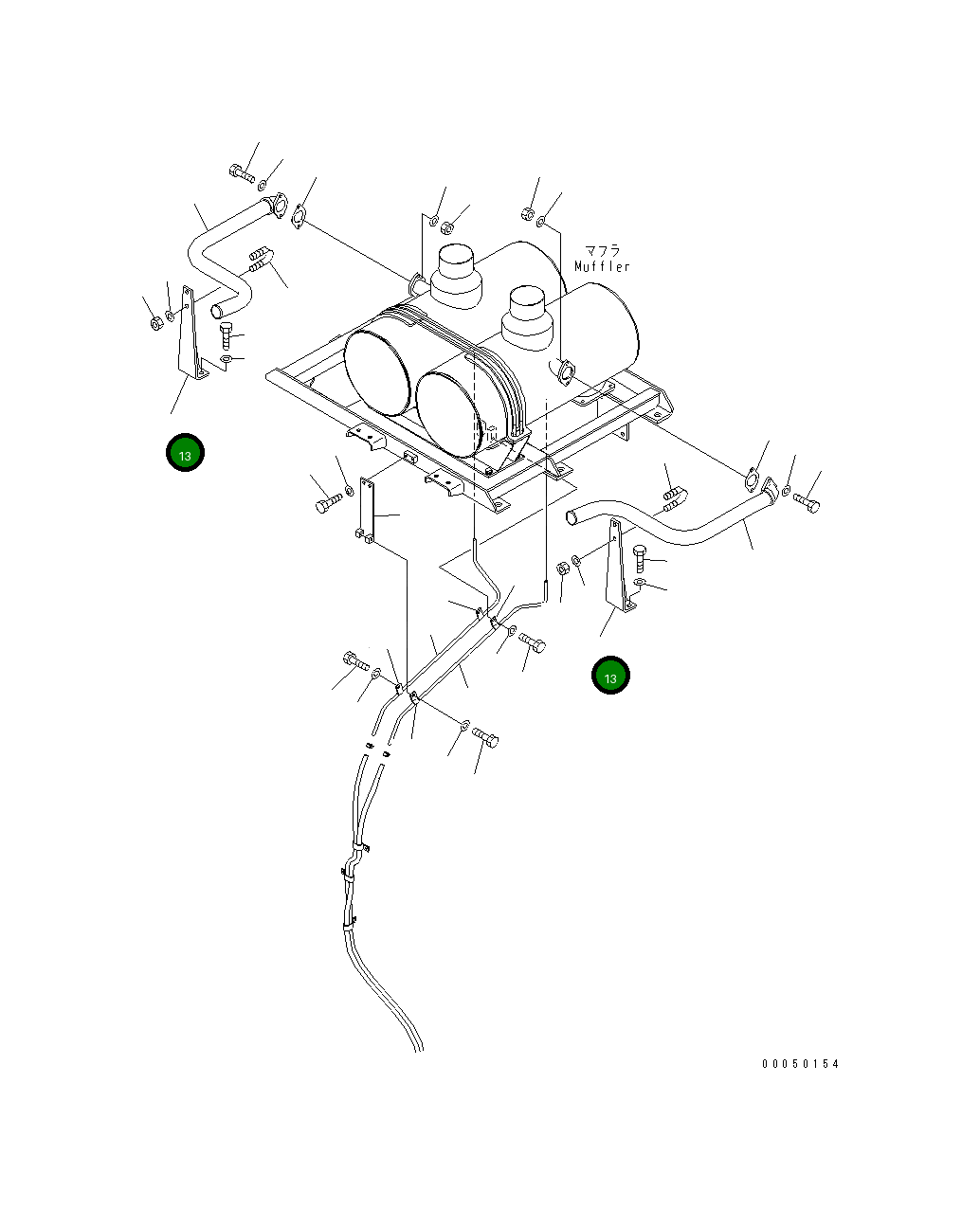 マフラ
Muffler

13

13

00050154