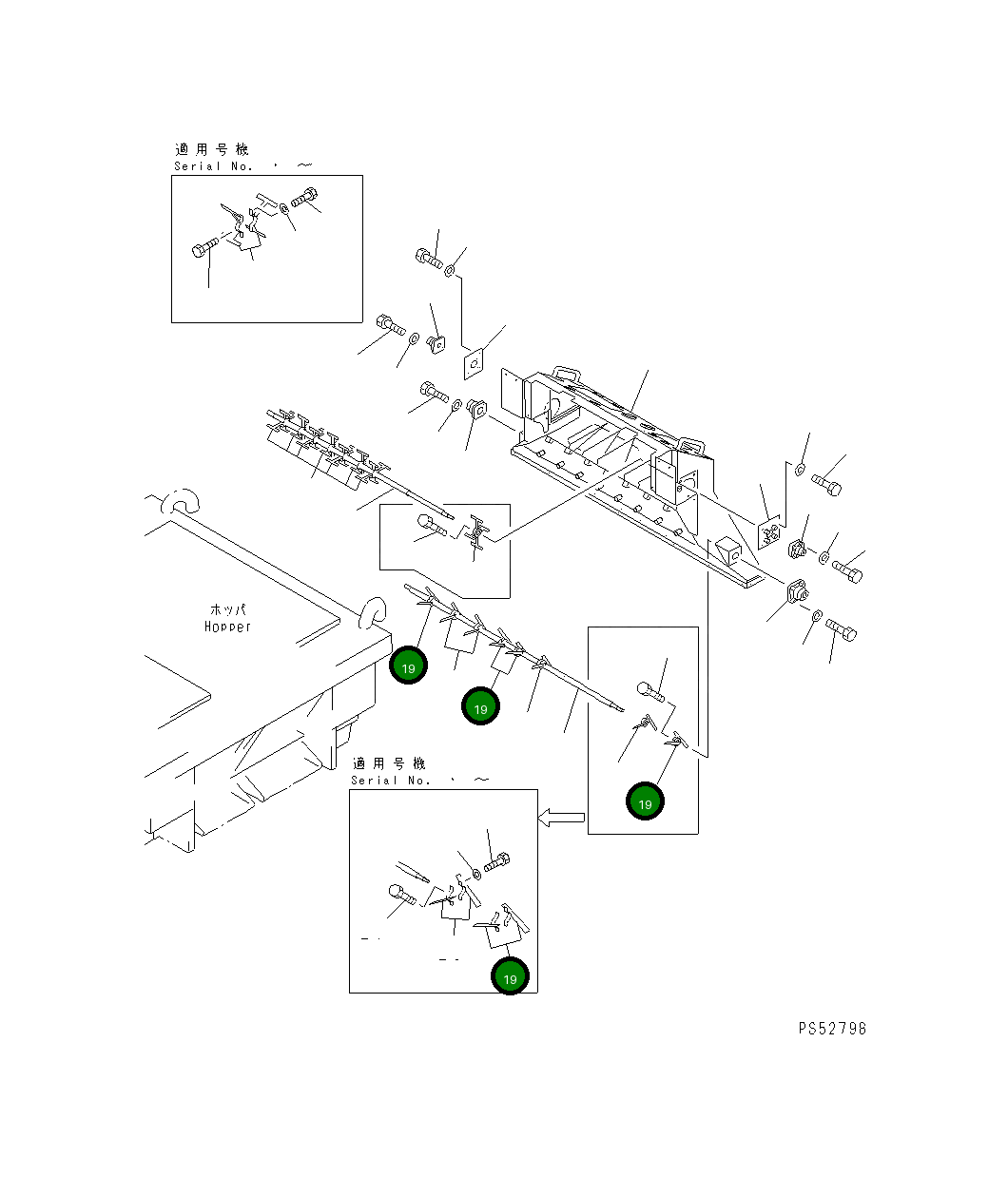 適用号機
Serial No. ・ ～

ホッパ
Hopper

19

19

19

適用号機
Serial No. ・ ～

19

PS52796